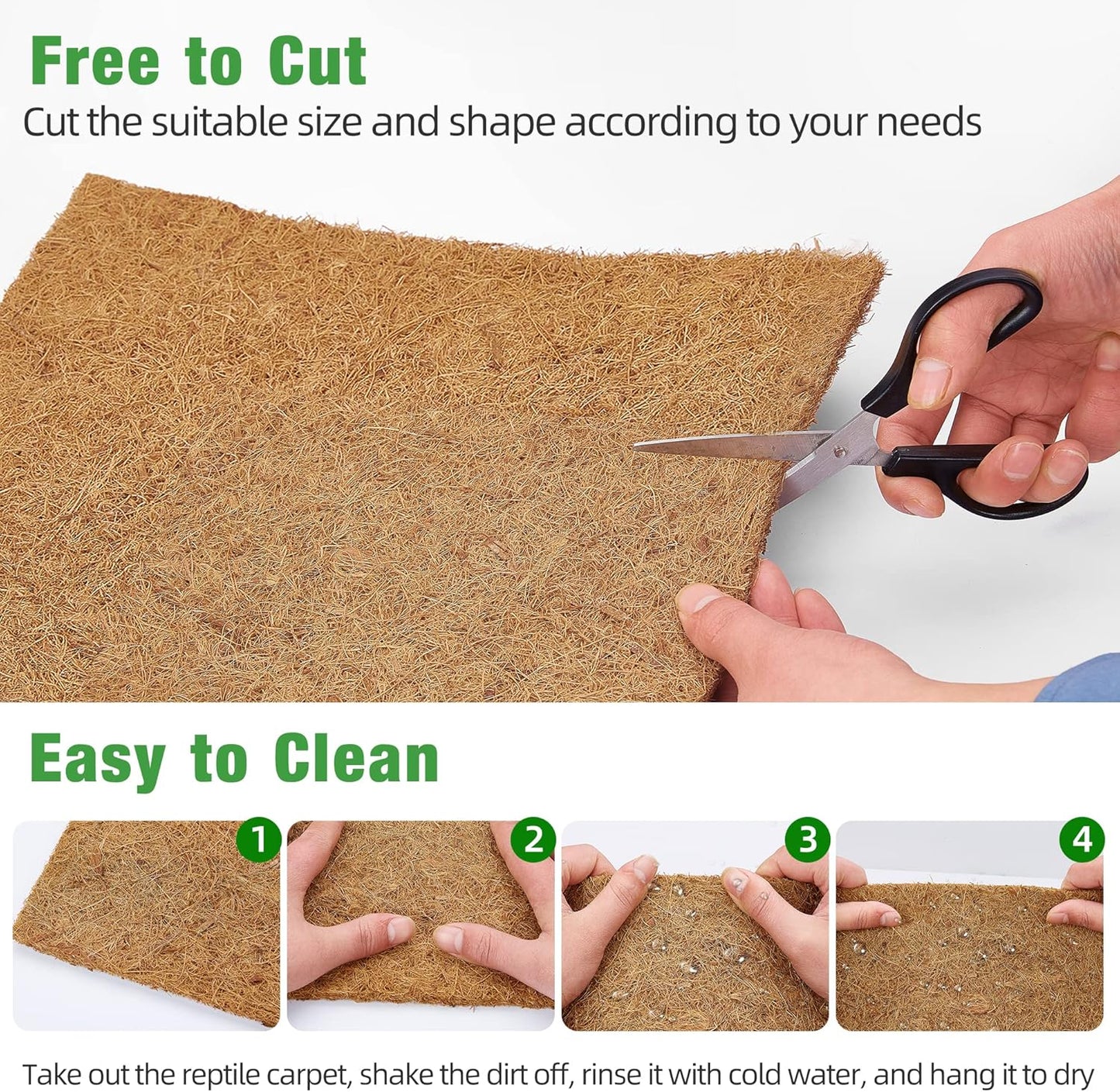 Free to Cut
Cut the suitable size and shape according to your needs

Easy to Clean

1

2

3

4

Take out the reptile carpet, shake the dirt off, rinse it with cold water, and hang it to dry