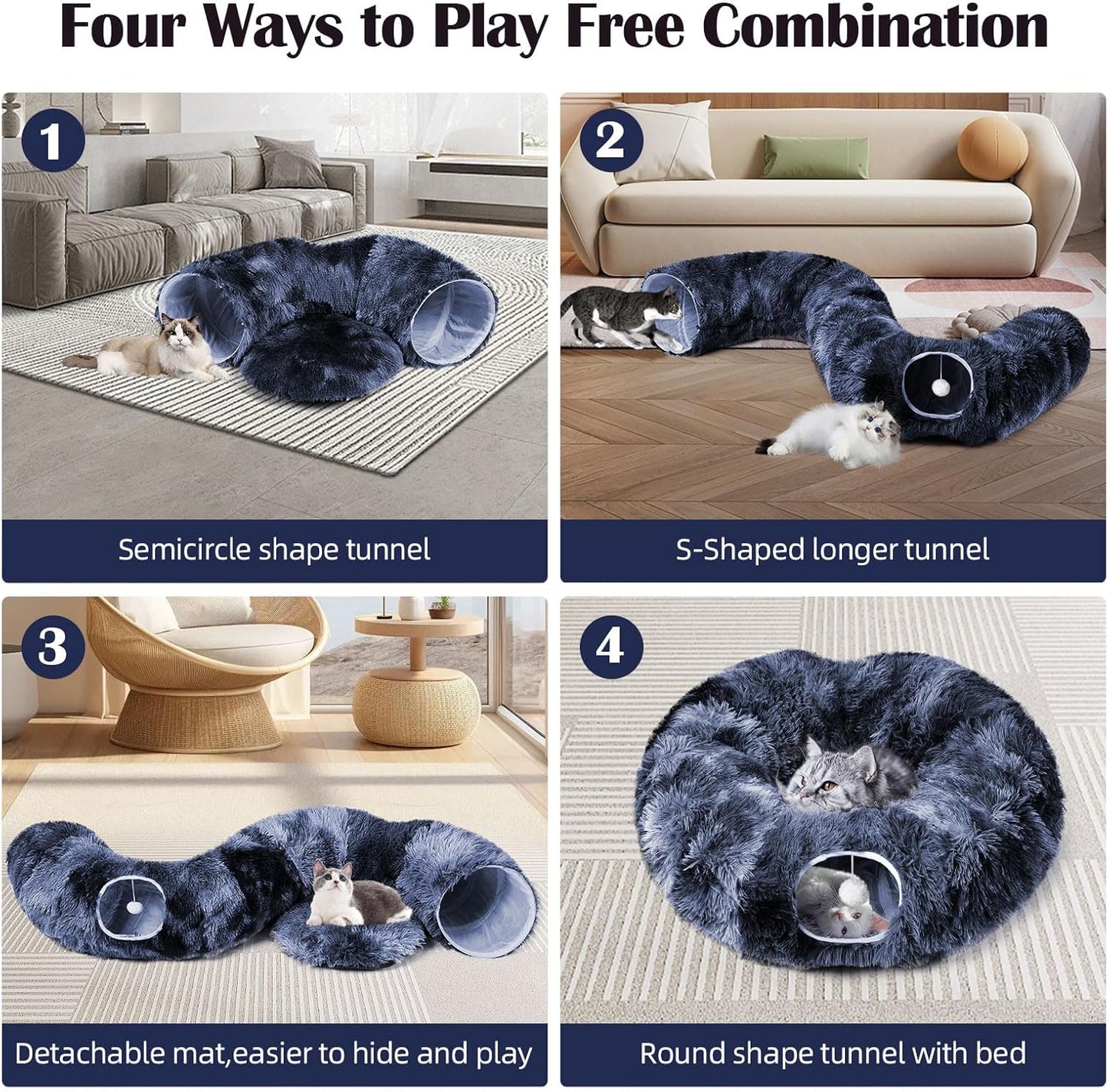 Four Ways to Play Free Combination

1

Semicircle shape tunnel

2

S-Shaped longer tunnel

3

Detachable mat,easier to hide and play

4

Round shape tunnel with bed