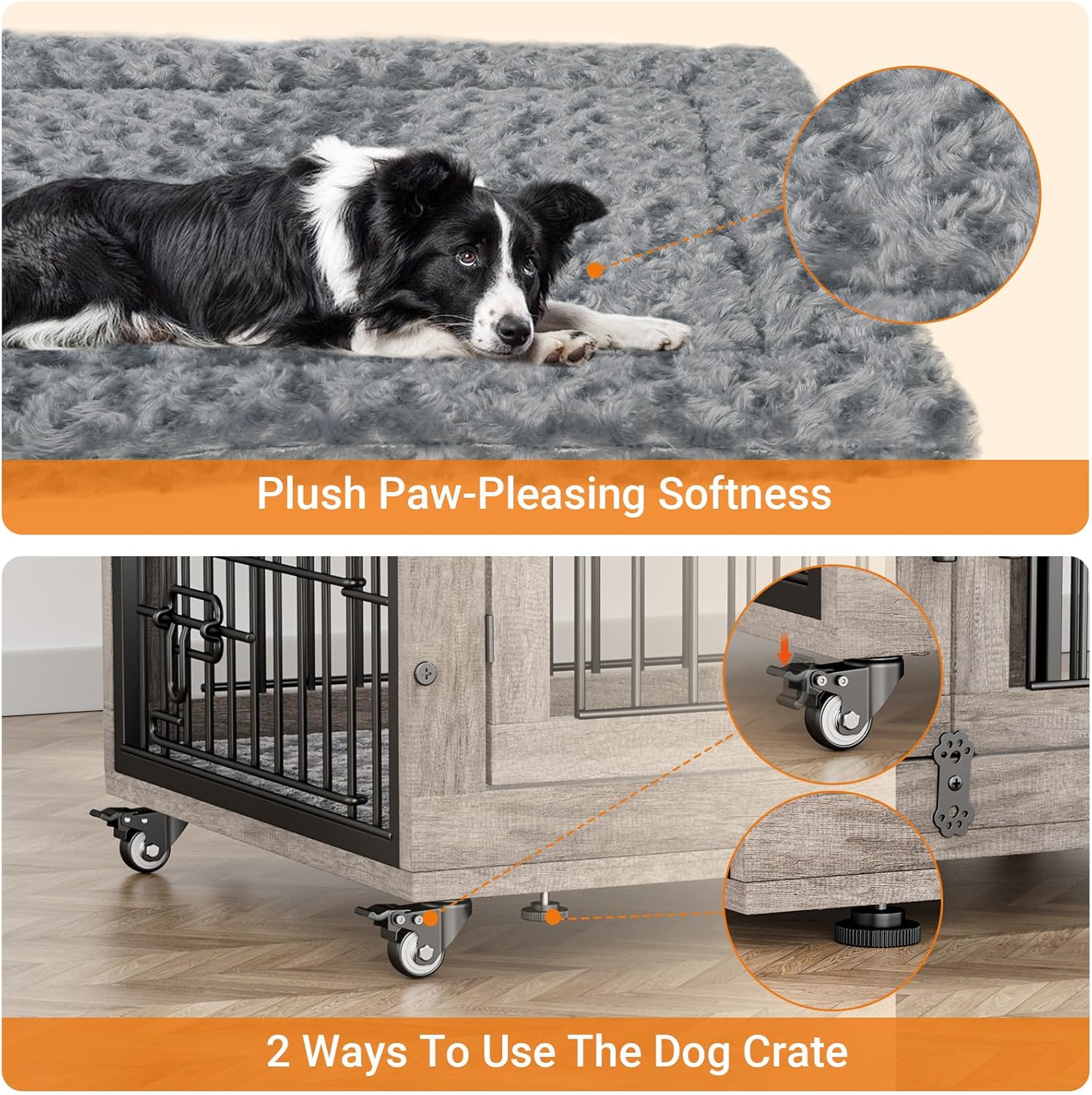 Plush Paw-Pleasing Softness

2 Ways To Use The Dog Crate