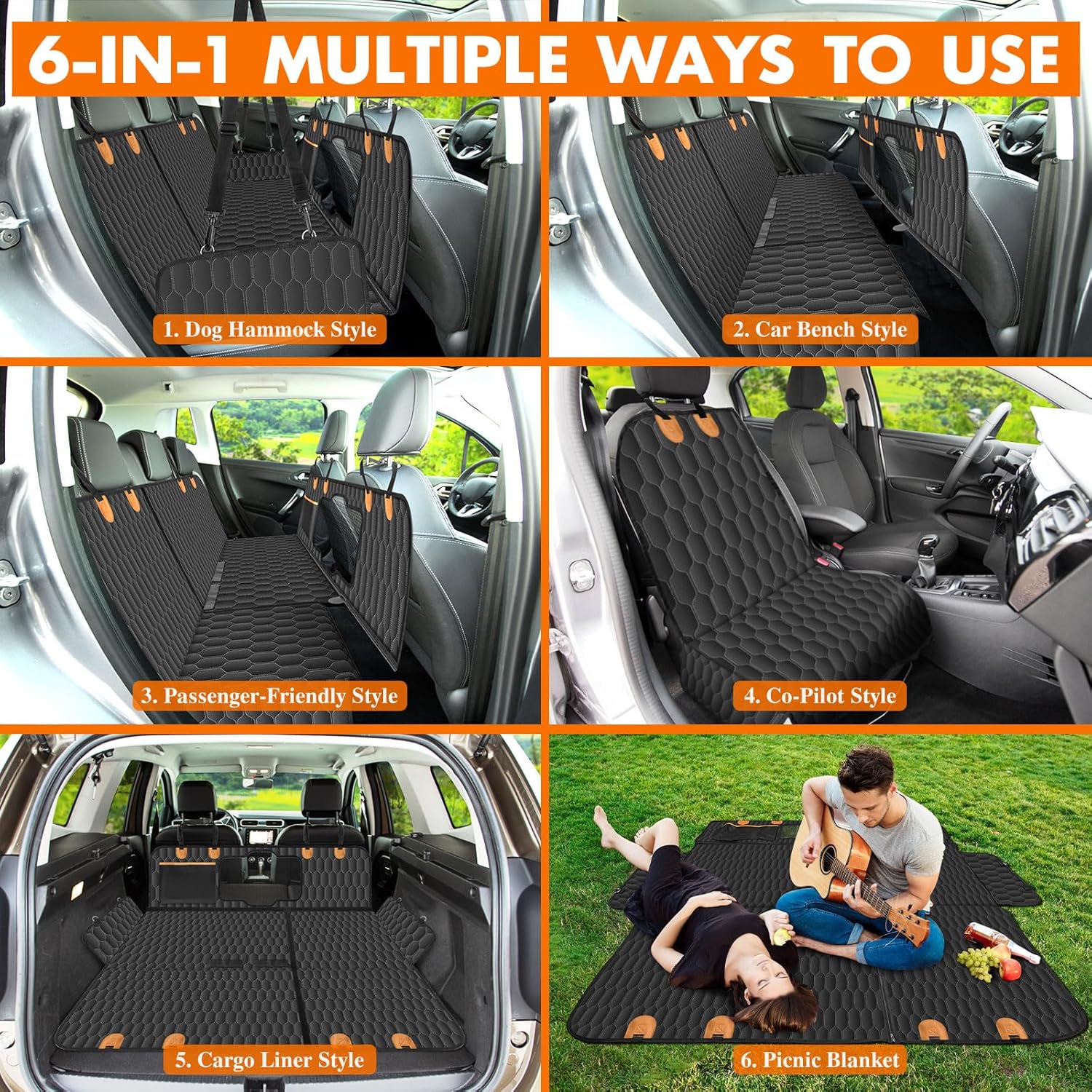 6-IN-1 MULTIPLE WAYS TO USE

1. Dog Hammock Style

2. Car Bench Style

3. Passenger-Friendly Style

4. Co-Pilot Style

5. Cargo Liner Style

6. Picnic Blanket