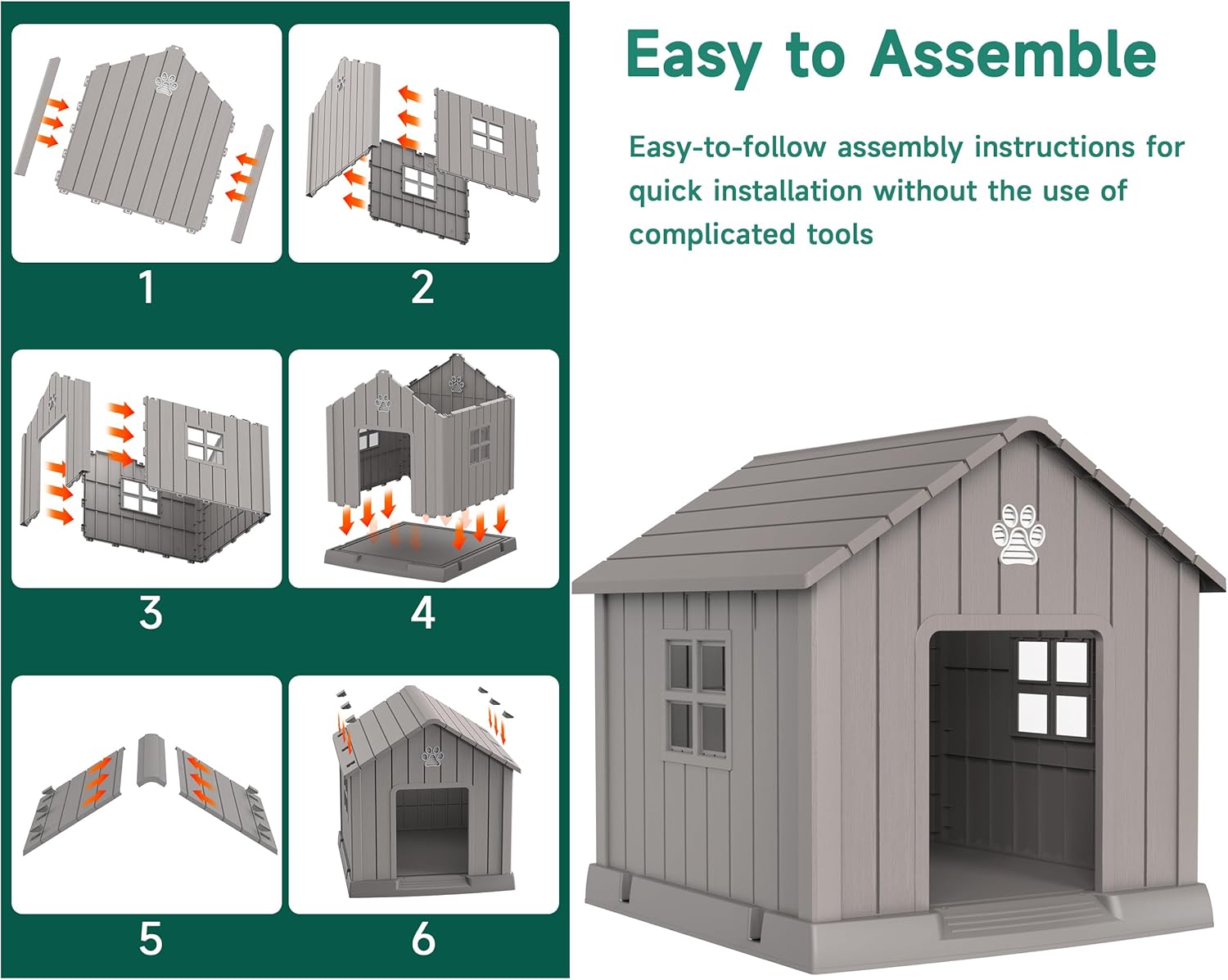 1

2

3

4

5

6

Easy to Assemble

Easy-to-follow assembly instructions for quick installation without the use of complicated tools