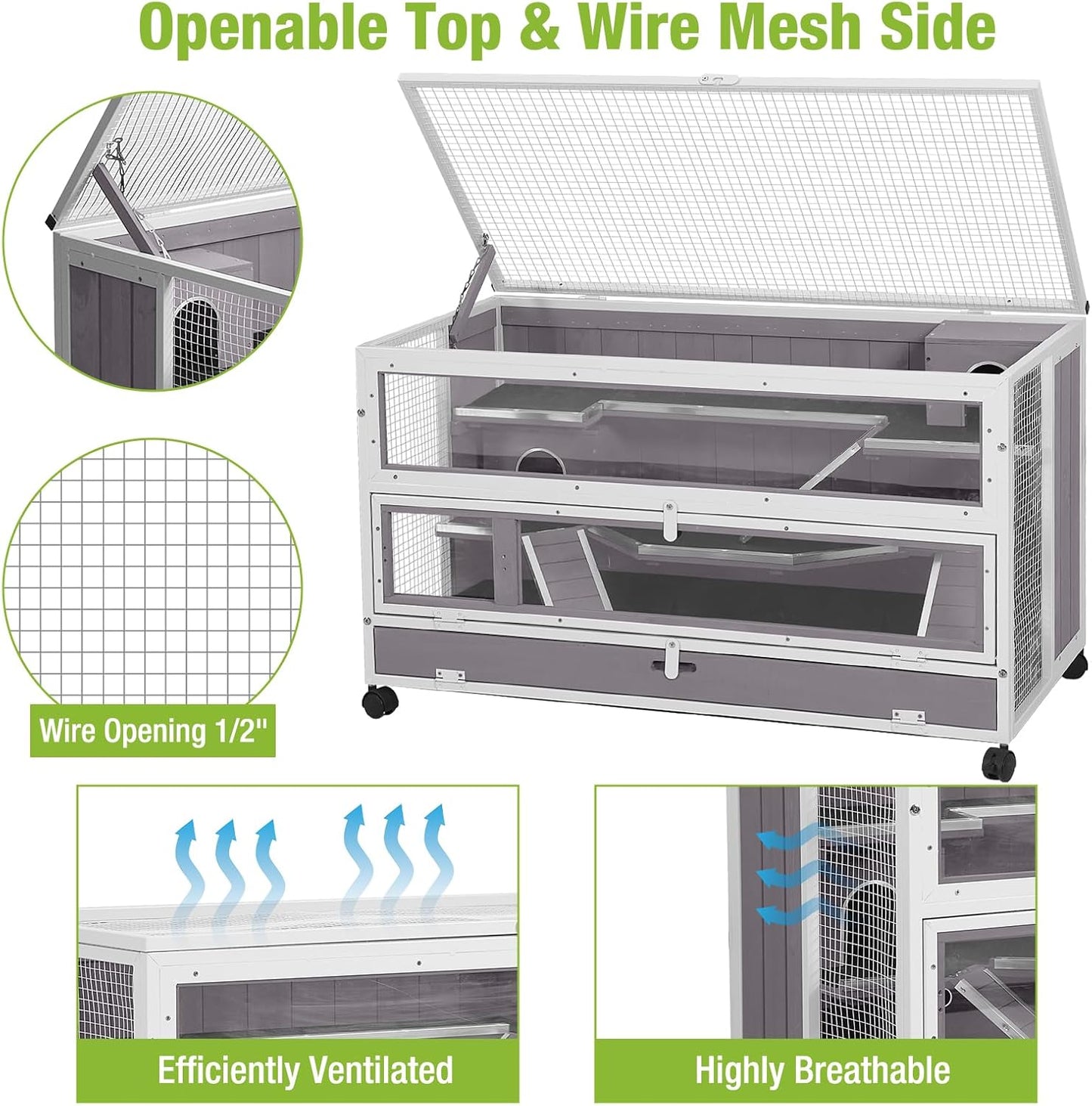 Openable Top & Wire Mesh Side

Wire Opening 1/2"

Efficiently Ventilated

Highly Breathable