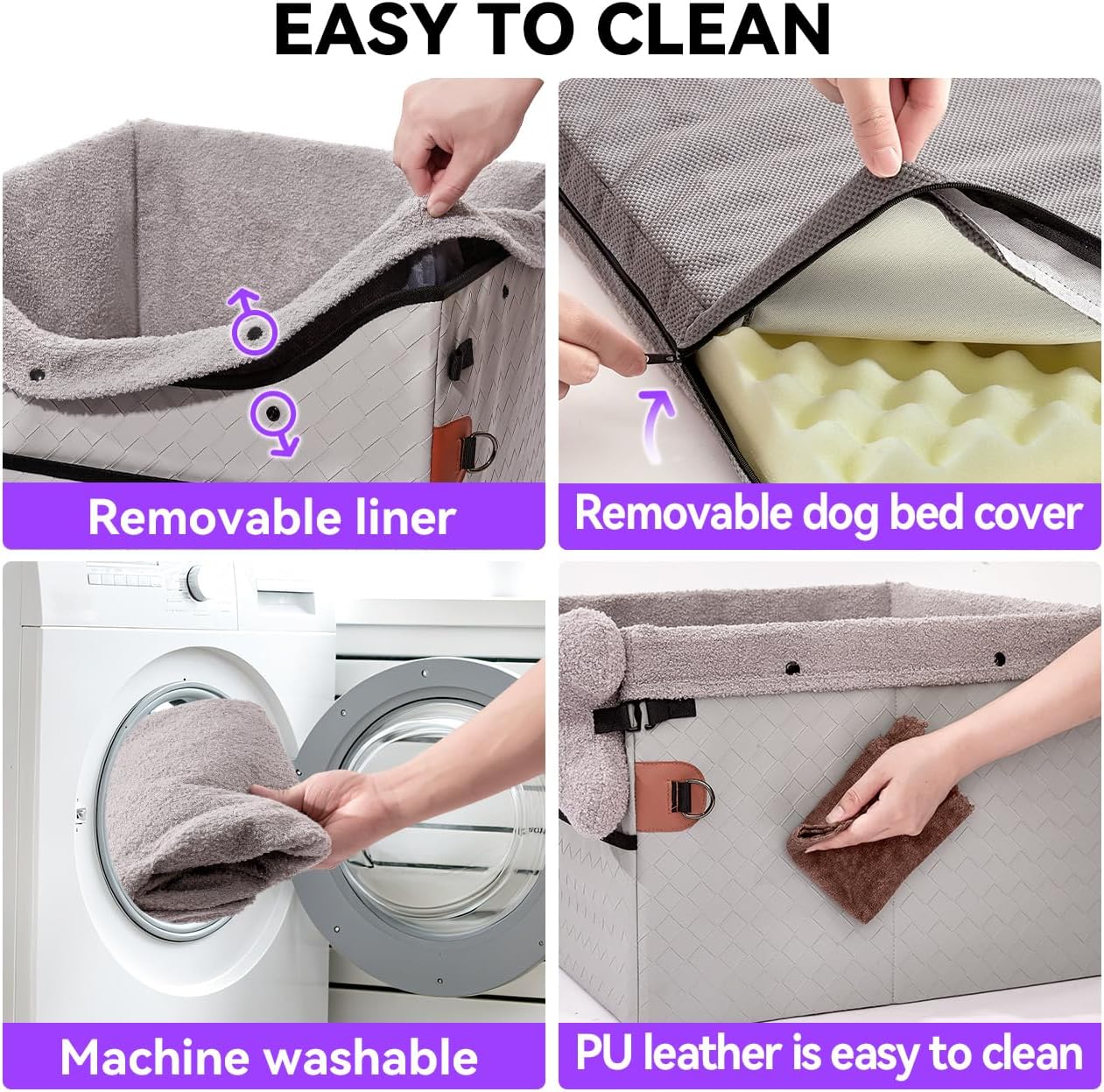 EASY TO CLEAN

Removable liner

Removable dog bed cover

Machine washable

PU leather is easy to clean