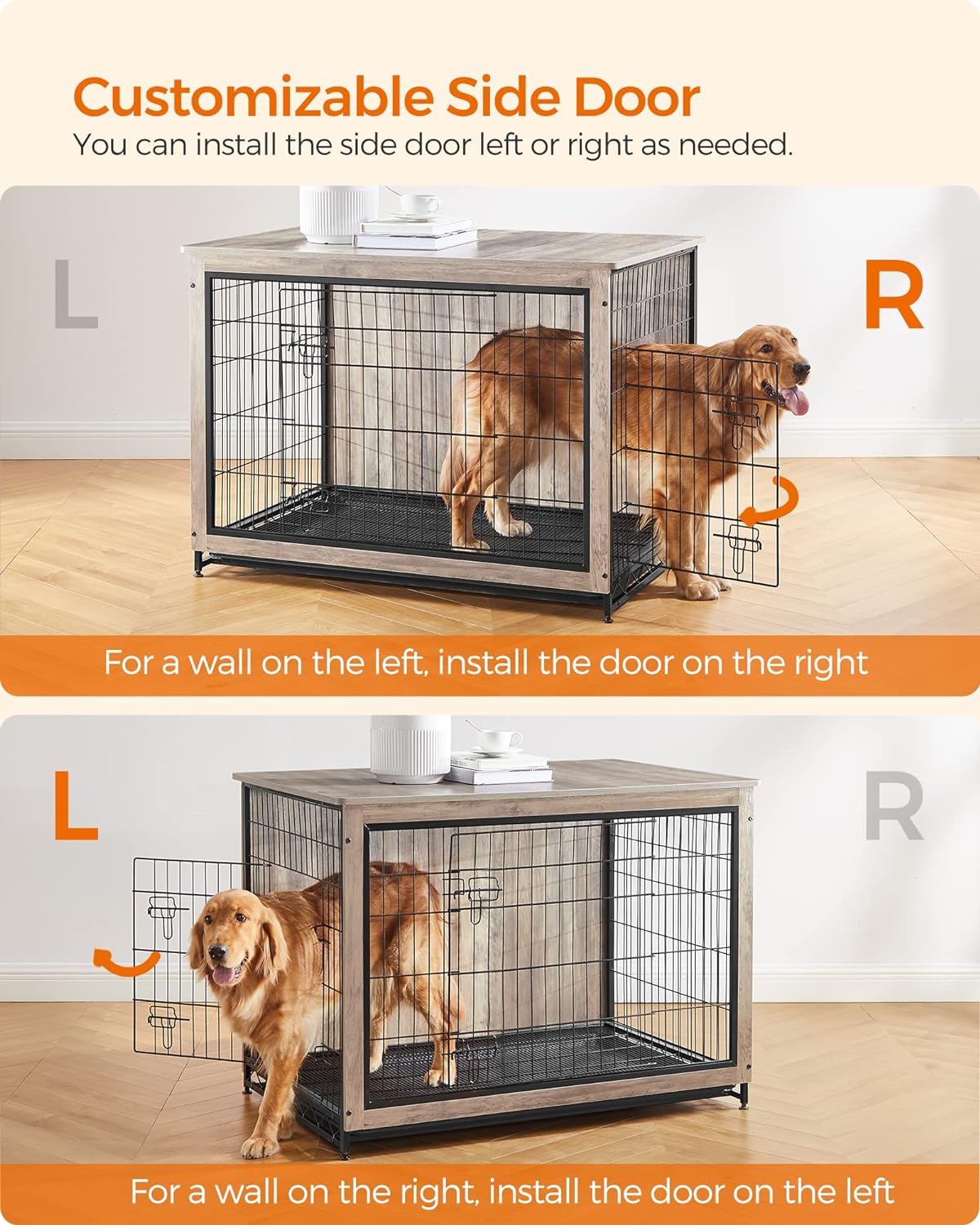 Customizable Side Door
You can install the side door left or right as needed.

L

R

For a wall on the left, install the door on the right

L

R

For a wall on the right, install the door on the left