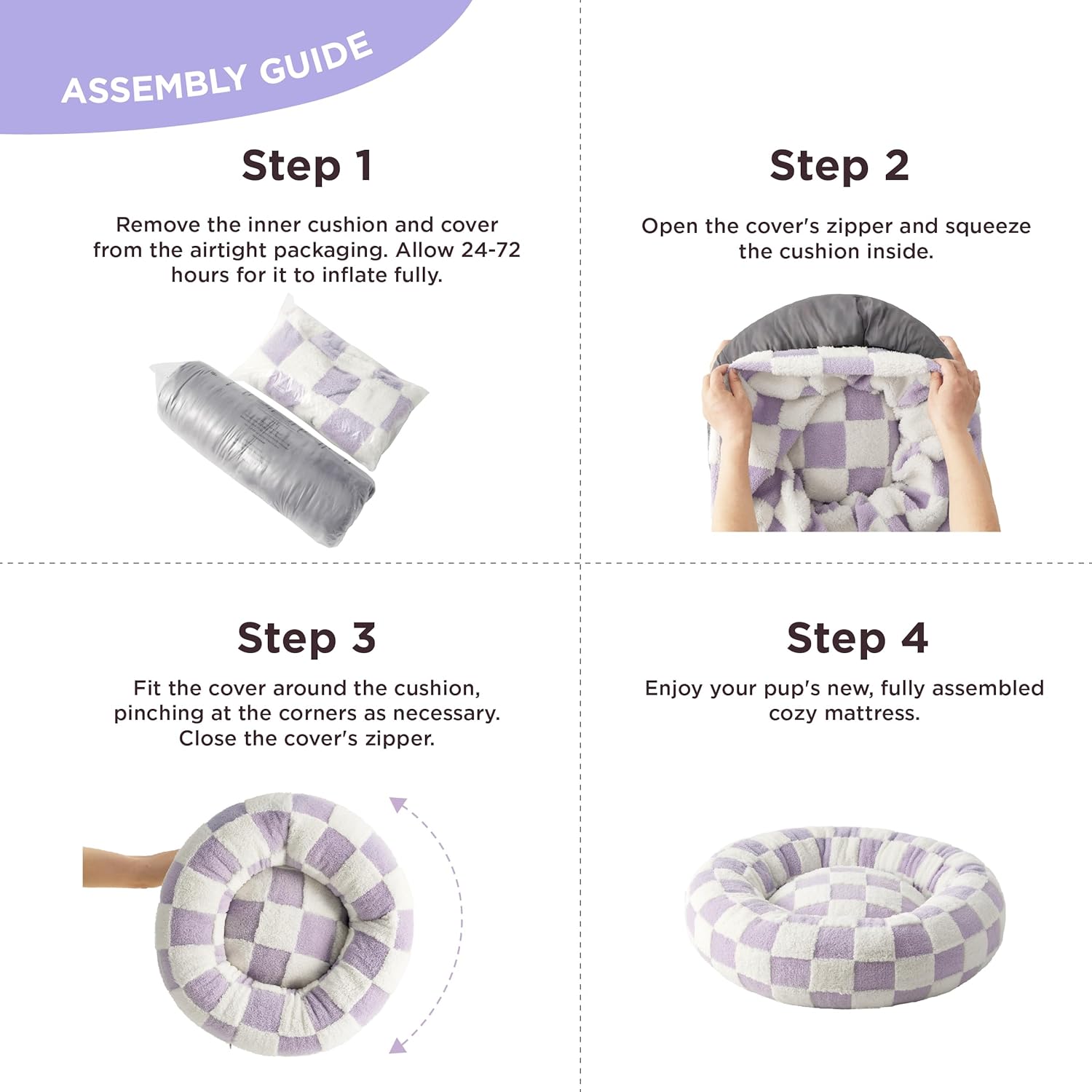 ASSEMBLY GUIDE

Step 1

Remove the inner cushion and cover from the airtight packaging. Allow 24-72 hours for it to inflate fully.

Step 2

Open the cover's zipper and squeeze the cushion inside.

Step 3

Fit the cover around the cushion, pinching at the corners as necessary. Close the cover's zipper.

Step 4

Enjoy your pup's new, fully assembled cozy mattress.