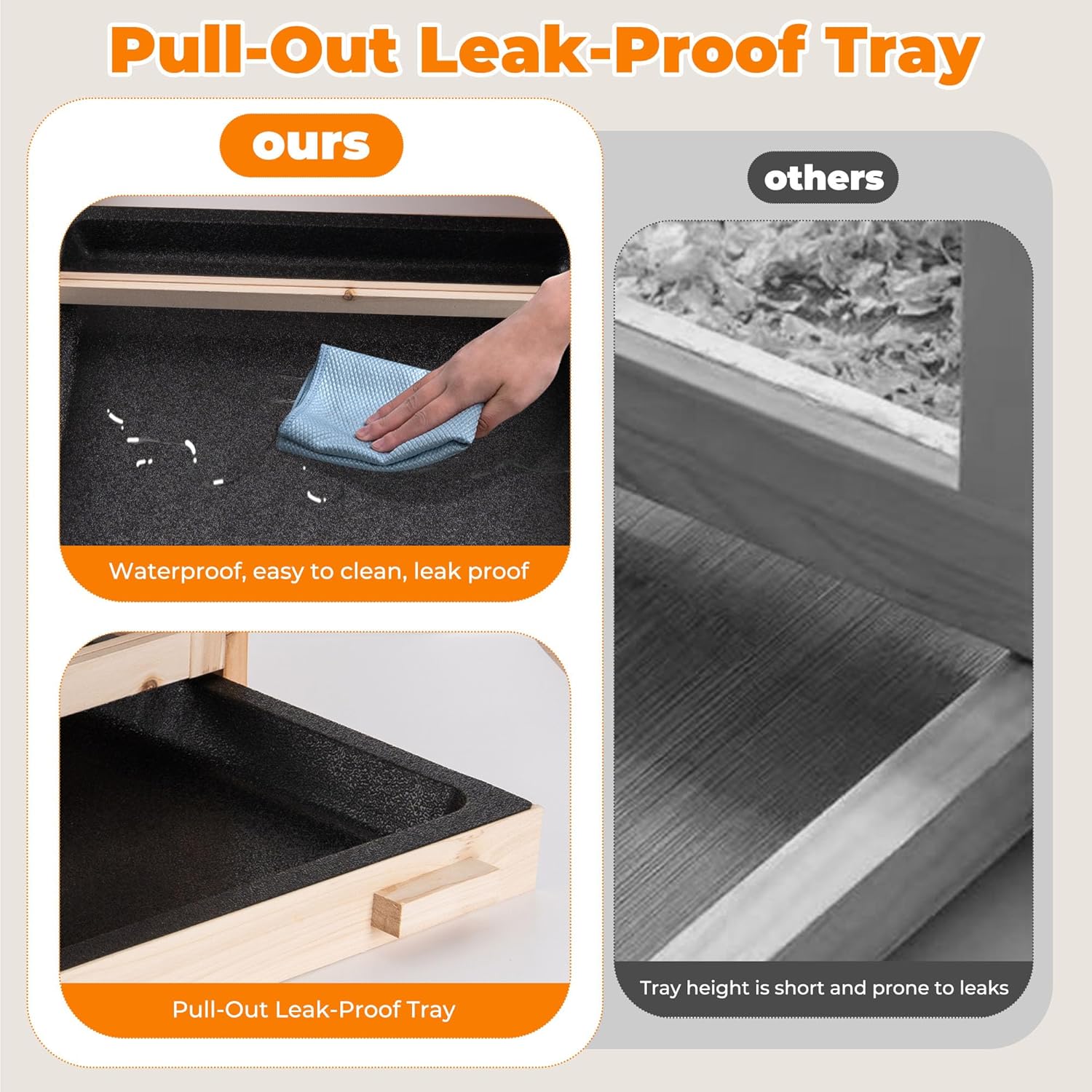 Pull-Out Leak-Proof Tray

ours

Waterproof, easy to clean, leak proof

Pull-Out Leak-Proof Tray

others

Tray height is short and prone to leaks