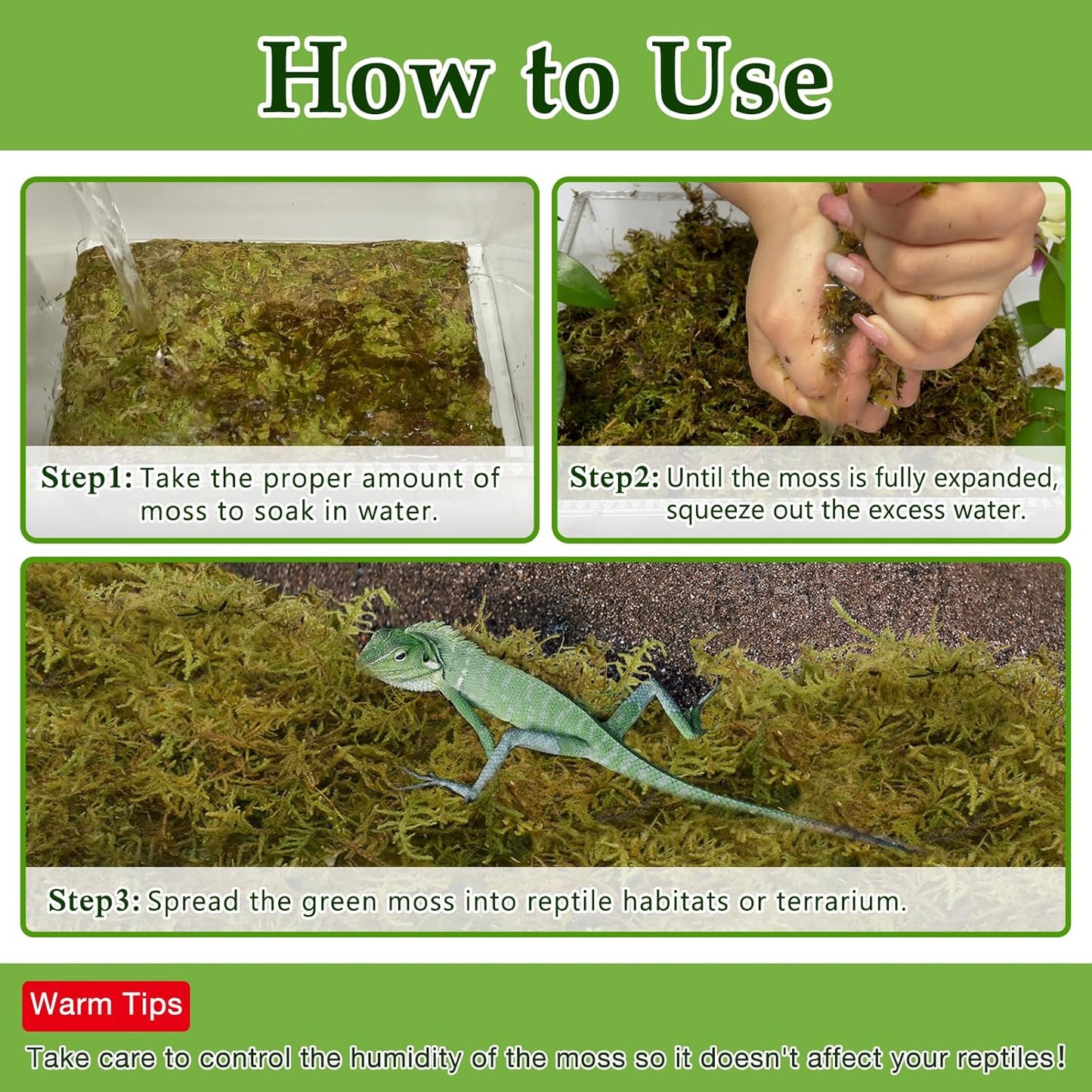 How to Use

Step1: Take the proper amount of moss to soak in water.

Step2: Until the moss is fully expanded, squeeze out the excess water.

Step3: Spread the green moss into reptile habitats or terrarium.

Warm Tips

Take care to control the humidity of the moss so it doesn't affect your reptiles!