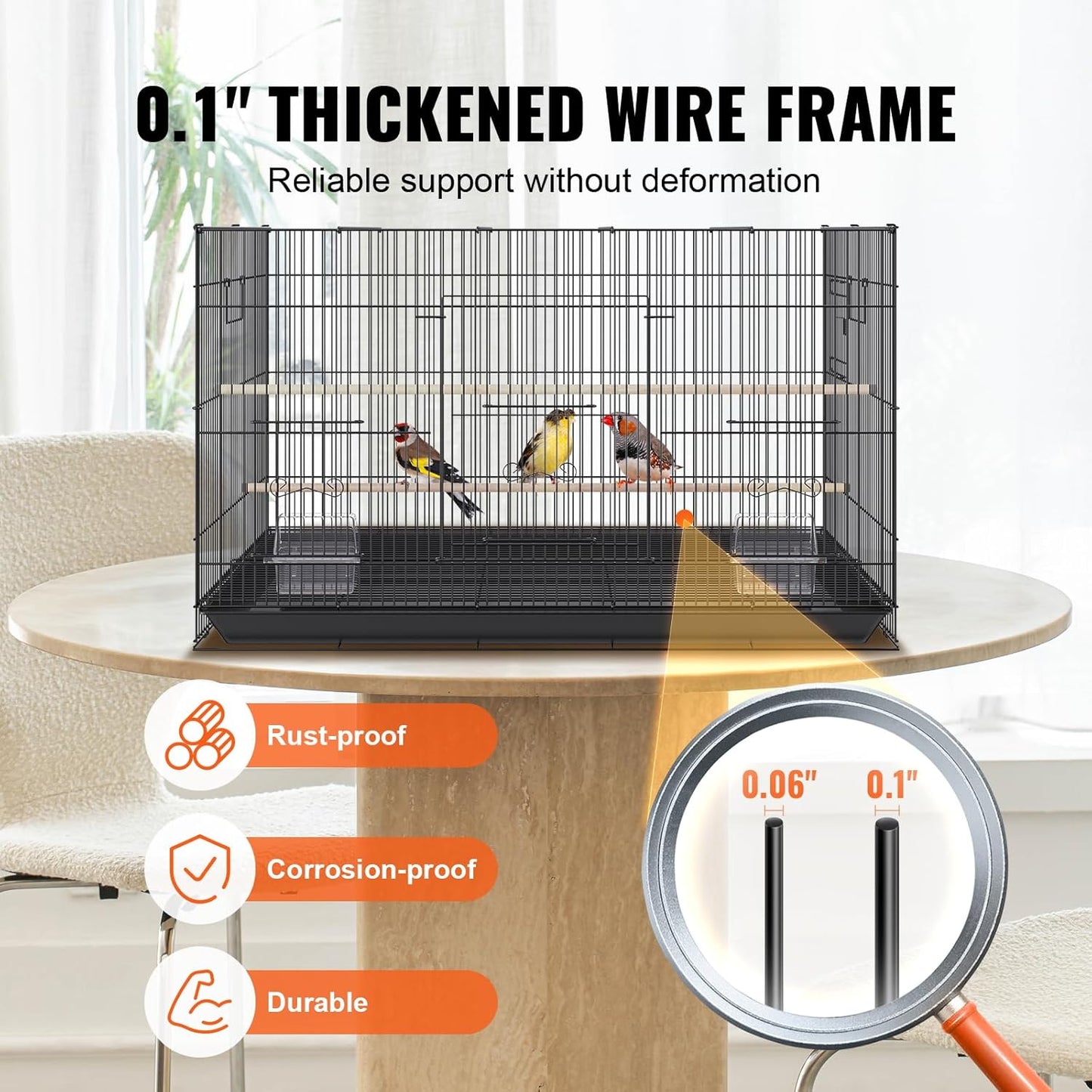 0.1" THICKENED WIRE FRAME

Reliable support without deformation

Rust-proof

Corrosion-proof

Durable

0.06"

0.1"