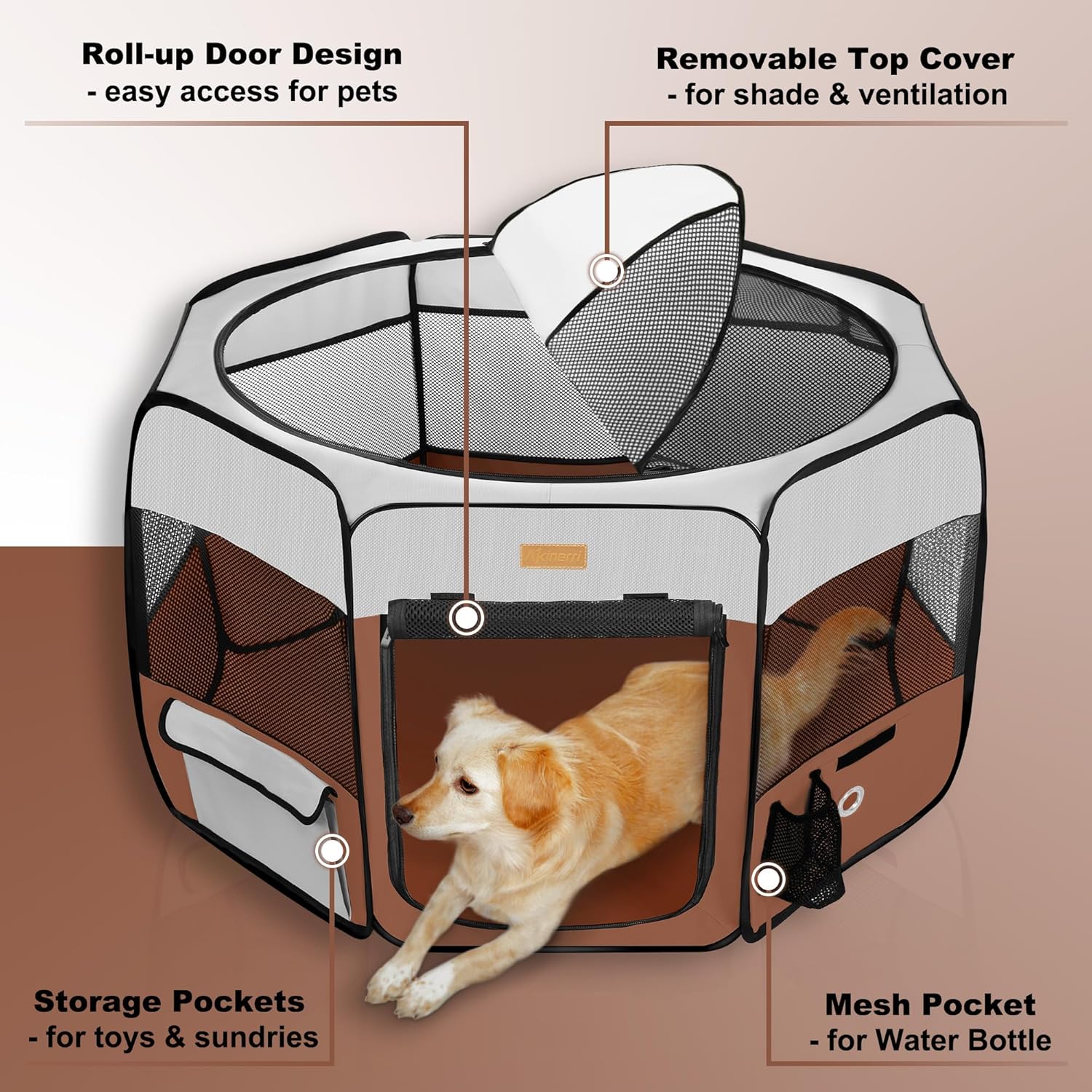 Roll-up Door Design
- easy access for pets

Removable Top Cover
- for shade & ventilation

Akinerri

Storage Pockets
- for toys & sundries

Mesh Pocket
- for Water Bottle