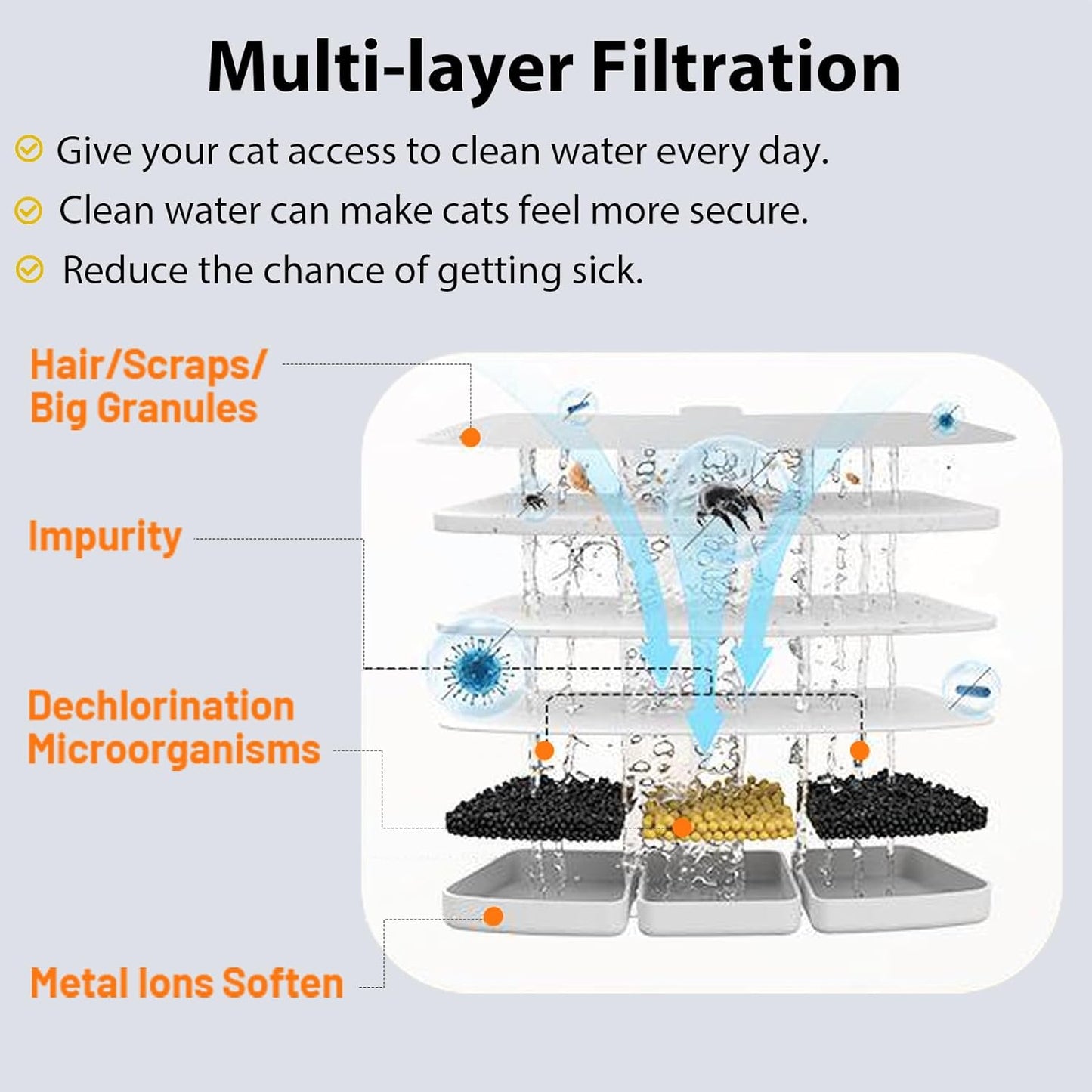 Multi-layer Filtration

Give your cat access to clean water every day.

Clean water can make cats feel more secure.

Reduce the chance of getting sick.

Hair/Scraps/ Big Granules

Impurity

Dechlorination Microorganisms

Metal Ions Soften