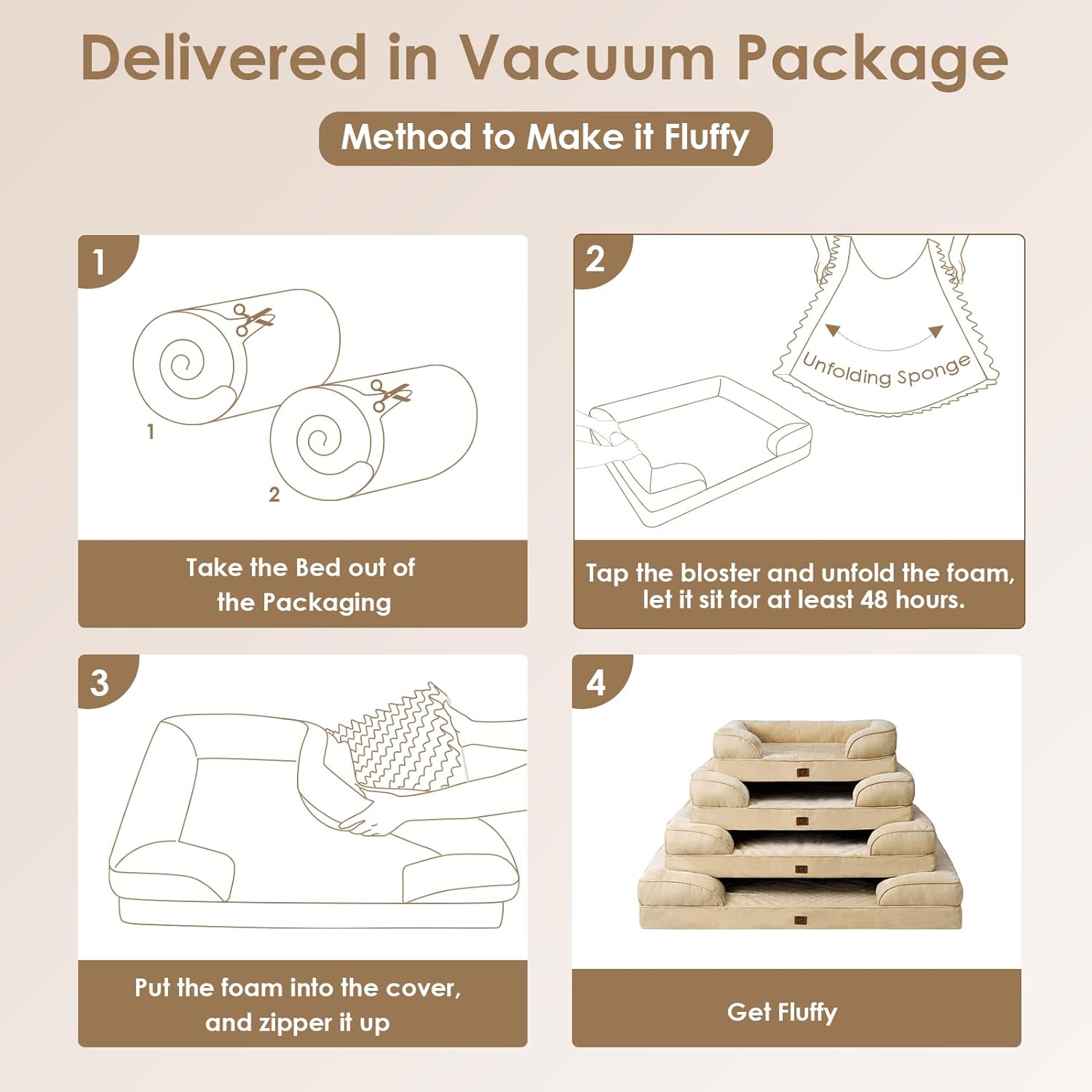 Delivered in Vacuum Package

Method to Make it Fluffy

1

1

2

Take the Bed out of the Packaging

2

Unfolding Sponge

Tap the bloster and unfold the foam, let it sit for at least 48 hours.

3

Put the foam into the cover, and zipper it up

4

Get Fluffy