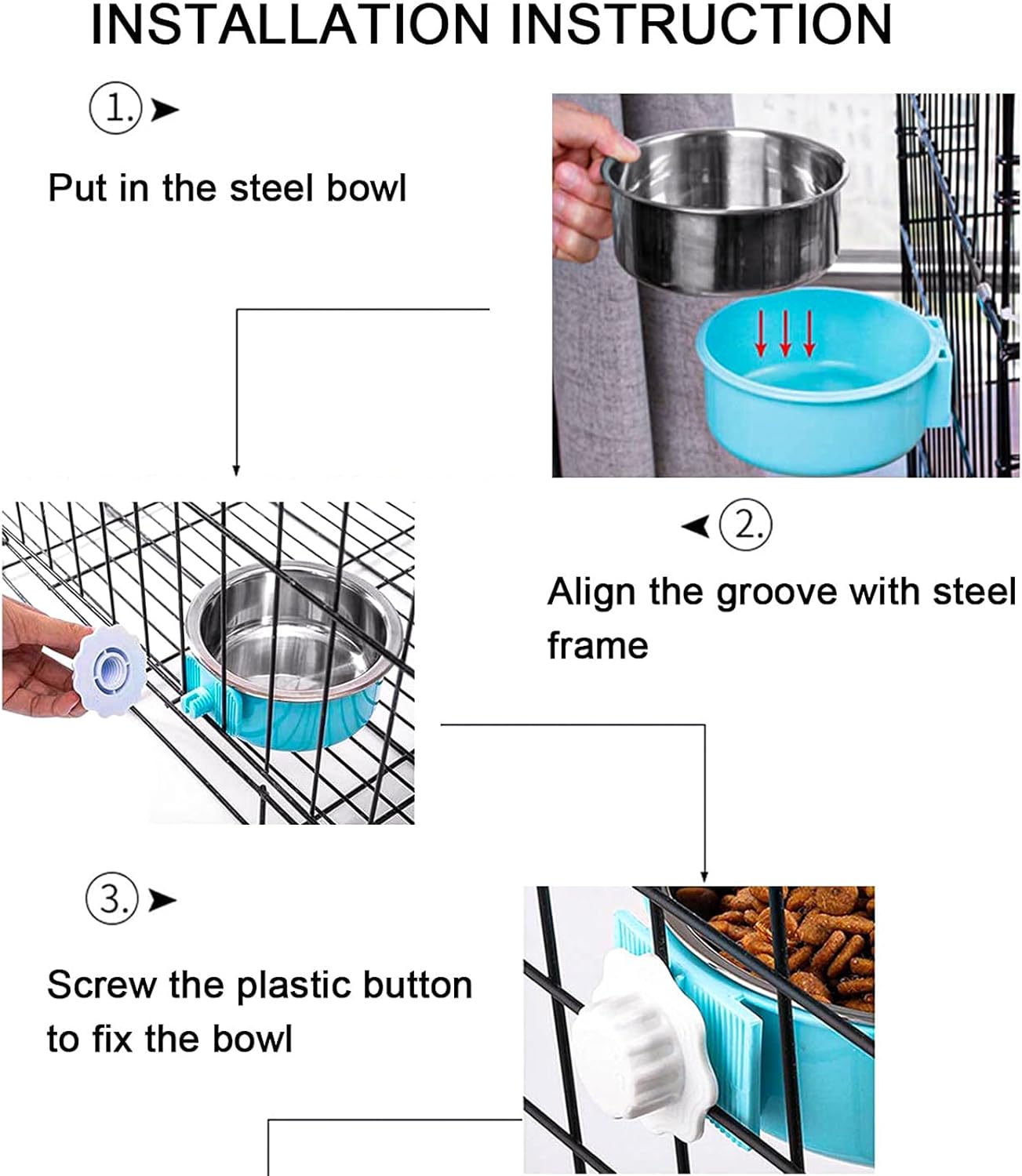 INSTALLATION INSTRUCTION

1.

Put in the steel bowl

2.

Align the groove with steel frame

3.

Screw the plastic button to fix the bowl