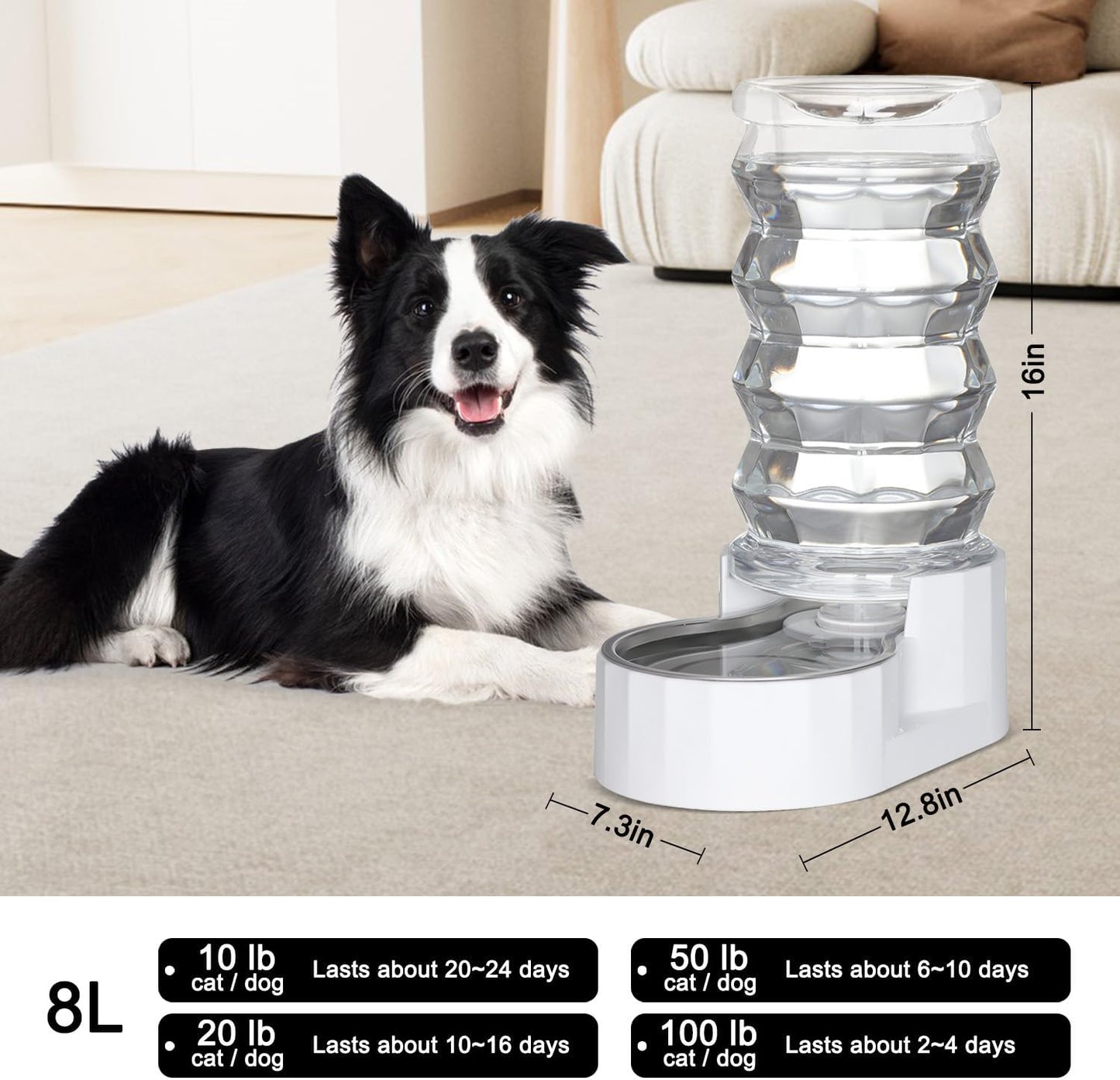 16in

7.3in

12.8in

8L

• 10 lb cat / dog Lasts about 20~24 days

• 20 lb cat / dog Lasts about 10~16 days

• 50 lb cat / dog Lasts about 6~10 days

• 100 lb cat / dog Lasts about 2~4 days