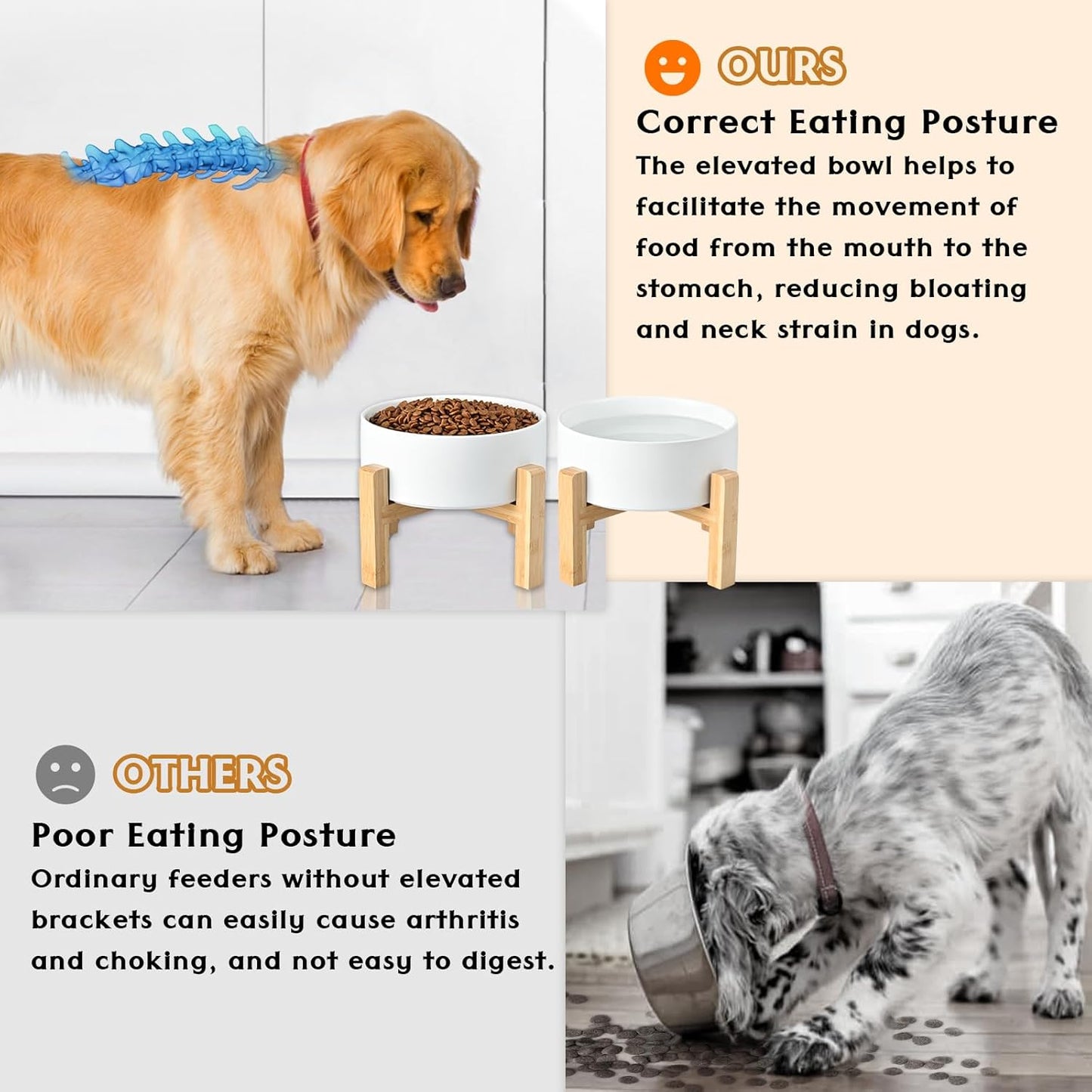 OURS

Correct Eating Posture

The elevated bowl helps to facilitate the movement of food from the mouth to the stomach, reducing bloating and neck strain in dogs.

OTHERS

Poor Eating Posture

Ordinary feeders without elevated brackets can easily cause arthritis and choking, and not easy to digest.