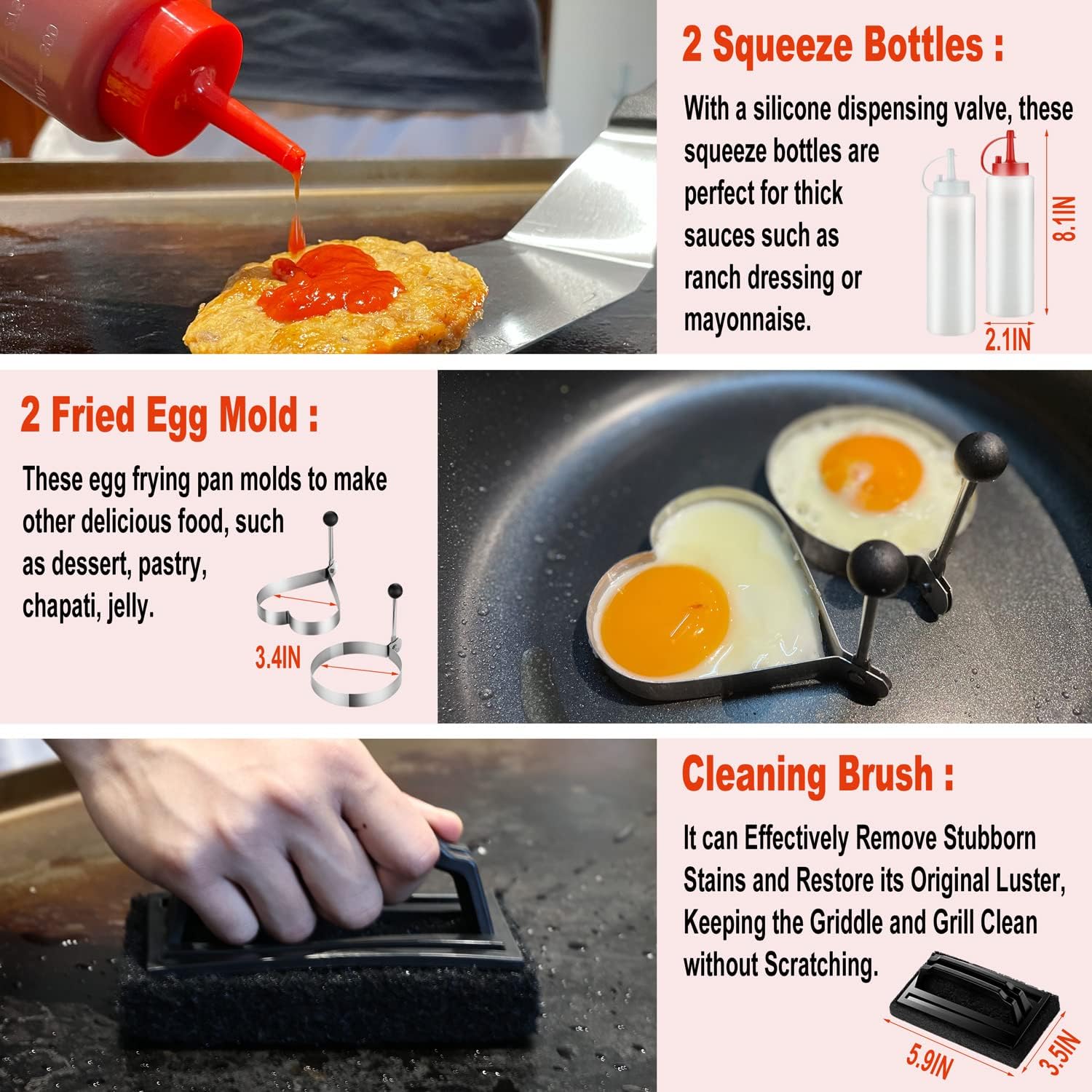 2 Squeeze Bottles :

With a silicone dispensing valve, these squeeze bottles are perfect for thick sauces such as ranch dressing or mayonnaise.

8.1IN

2.1IN

2 Fried Egg Mold :

These egg frying pan molds to make other delicious food, such as dessert, pastry, chapati, jelly.

3.4IN

Cleaning Brush :

It can Effectively Remove Stubborn Stains and Restore its Original Luster, Keeping the Griddle and Grill Clean without Scratching.

5.9IN

3.5IN