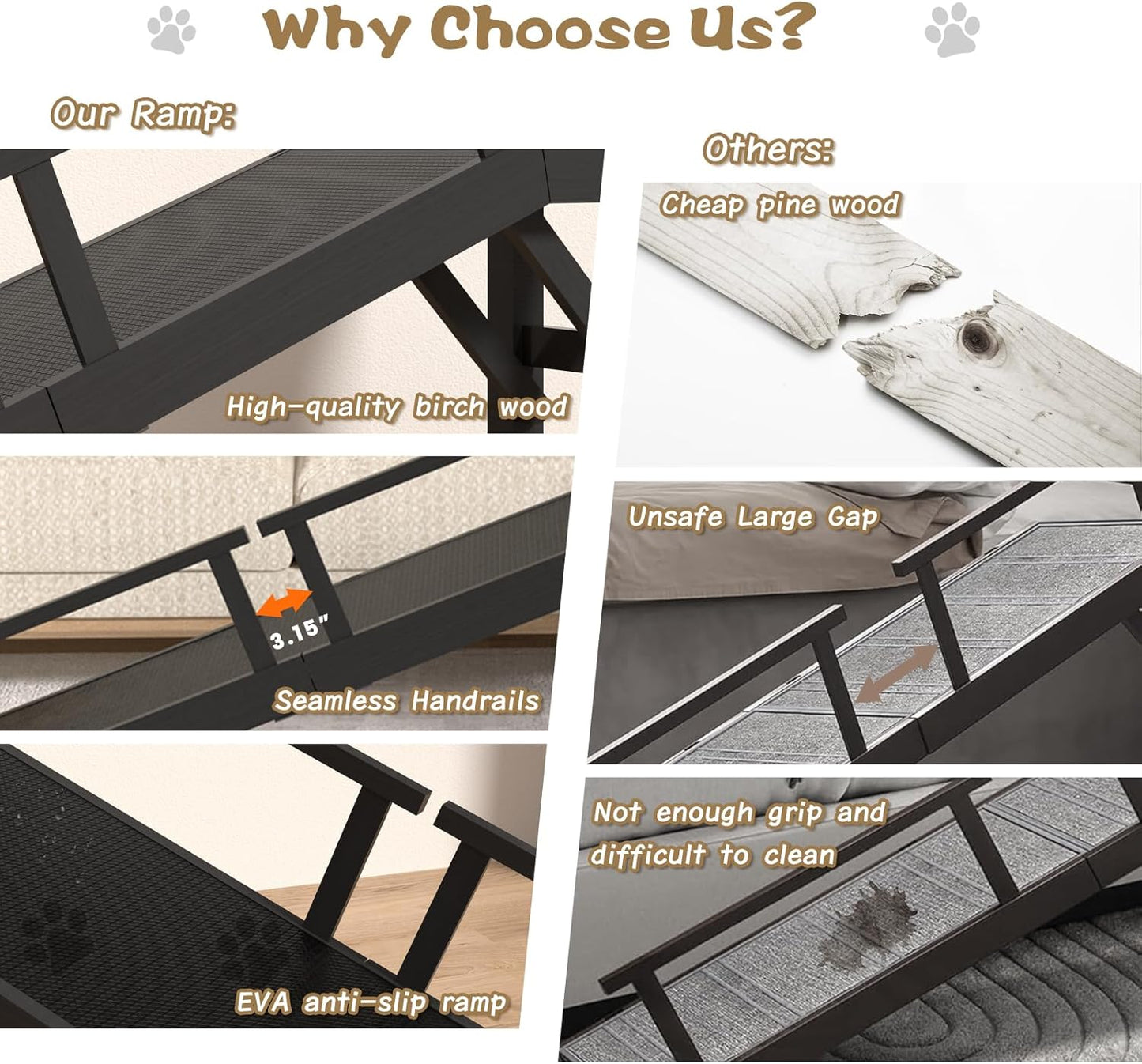 Why Choose Us?

Our Ramp:

High-quality birch wood

3.15"

Seamless Handrails

EVA anti-slip ramp

Others:

Cheap pine wood

Unsafe Large Gap

Not enough grip and difficult to clean