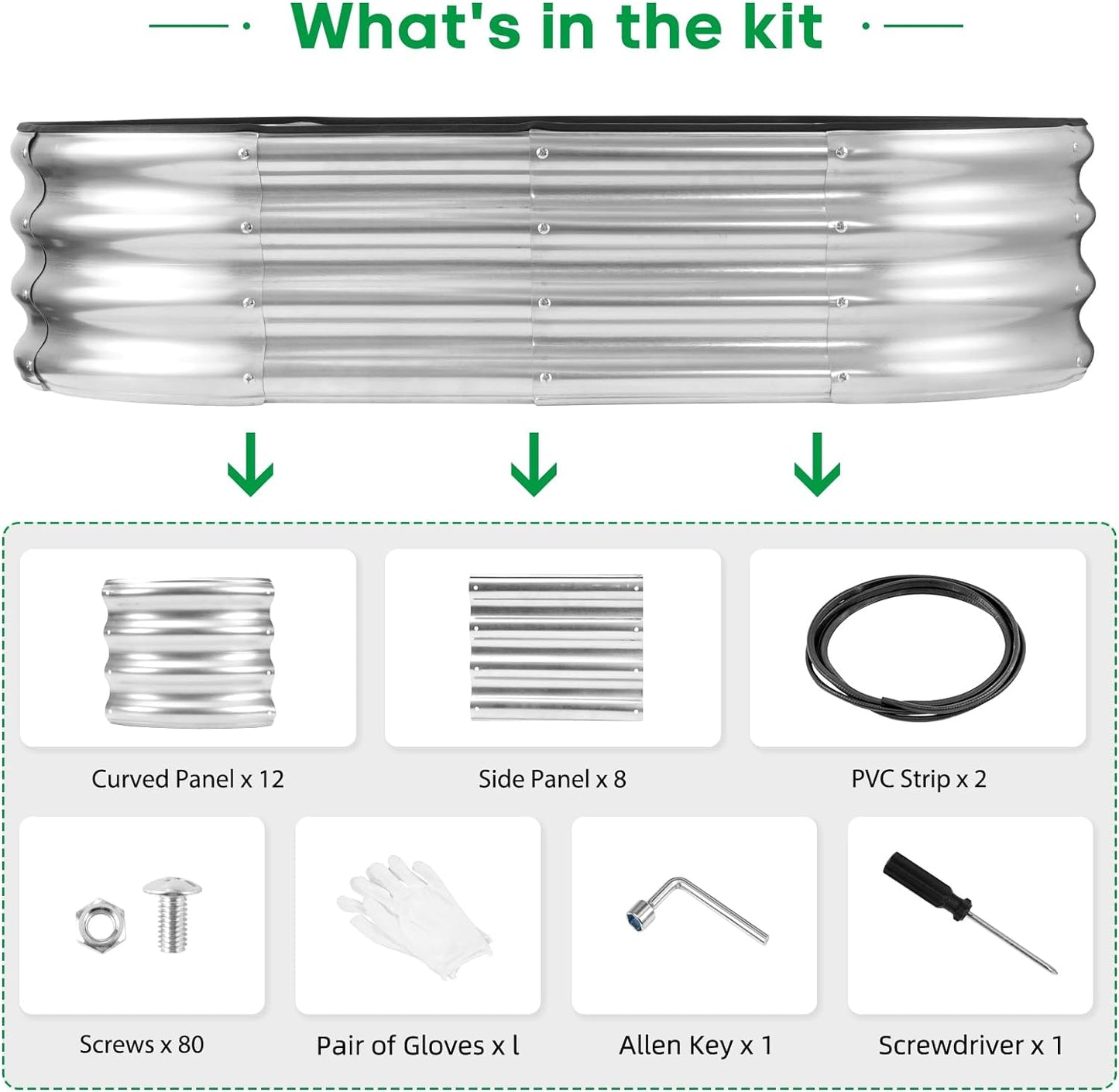 What's in the kit

Curved Panel x 12

Side Panel x 8

PVC Strip x 2

Screws x 80

Pair of Gloves x l

Allen Key x 1

Screwdriver x 1