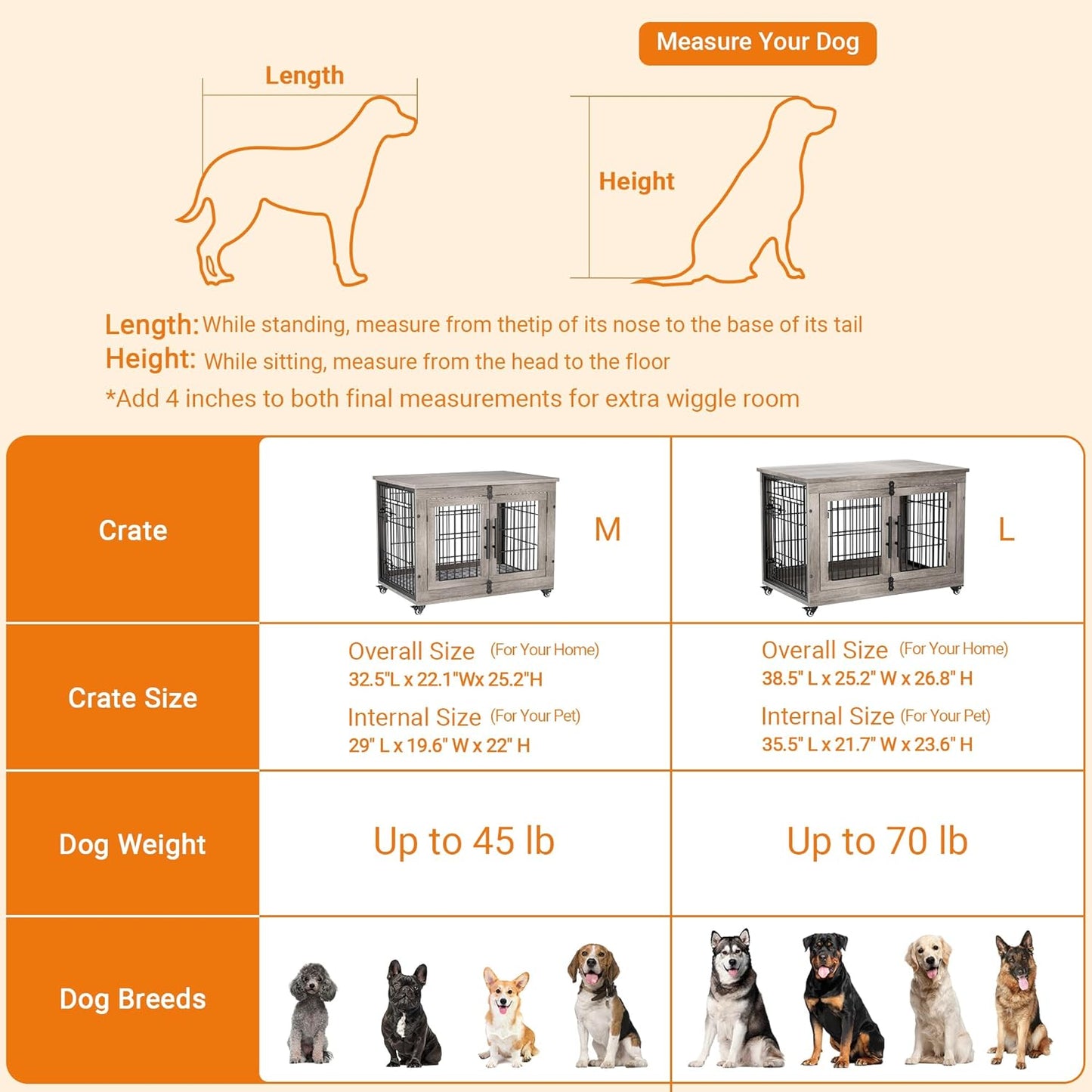 Measure Your Dog

Length

Height

Length: While standing, measure from thetip of its nose to the base of its tail
Height: While sitting, measure from the head to the floor
*Add 4 inches to both final measurements for extra wiggle room

| Crate | M | L |
|---|---|---|
| Crate Size | Overall Size (For Your Home) 32.5"L x 22.1"Wx 25.2"H Internal Size (For Your Pet) 29" L x 19.6" W x 22" H | Overall Size (For Your Home) 38.5" L x 25.2" W x 26.8" H Internal Size (For Your Pet) 35.5" L x 21.7" W x 23.6" H |
| Dog Weight | Up to 45 lb | Up to 70 lb |
| Dog Breeds | | |