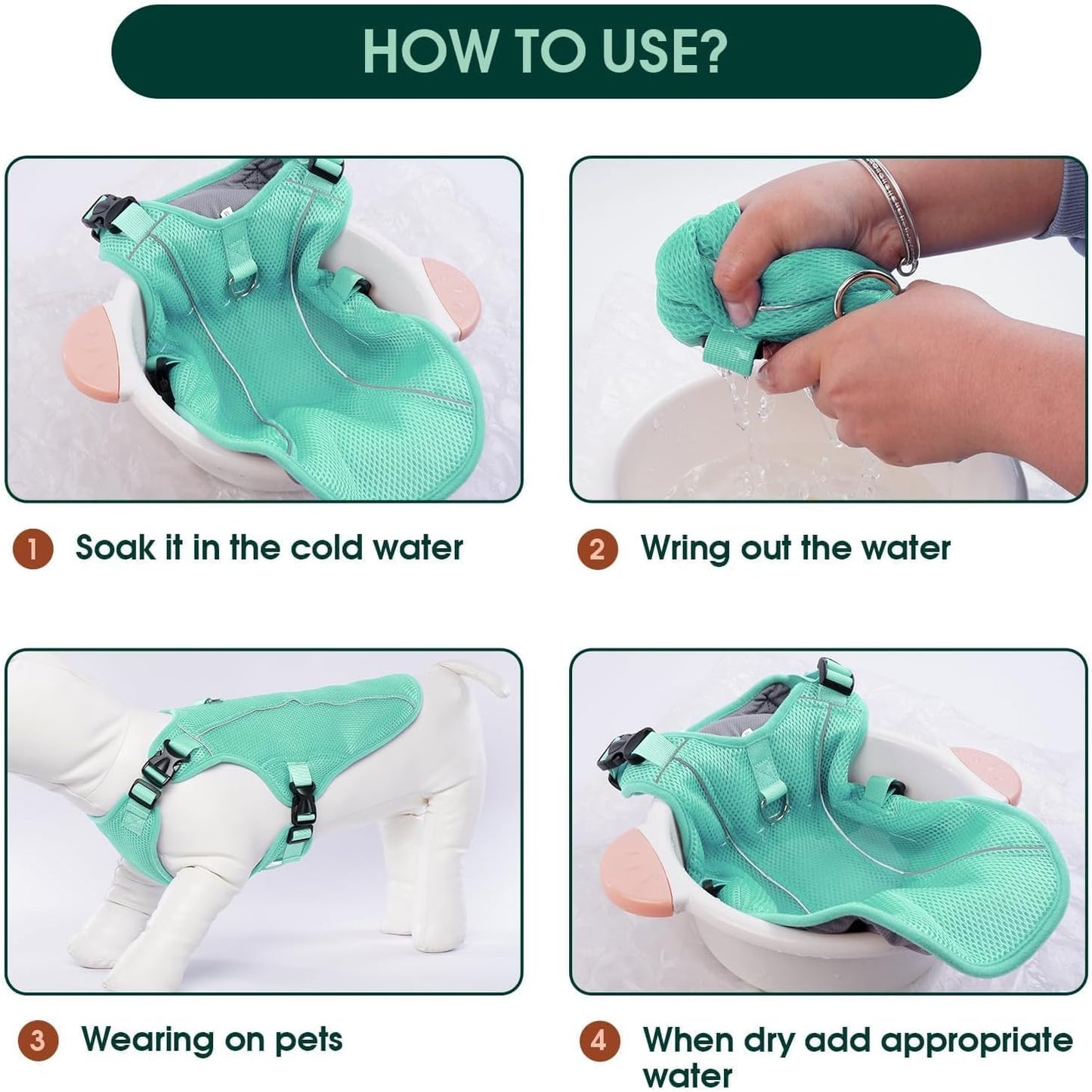 HOW TO USE?

1 Soak it in the cold water

2 Wring out the water

3 Wearing on pets

4 When dry add appropriate water