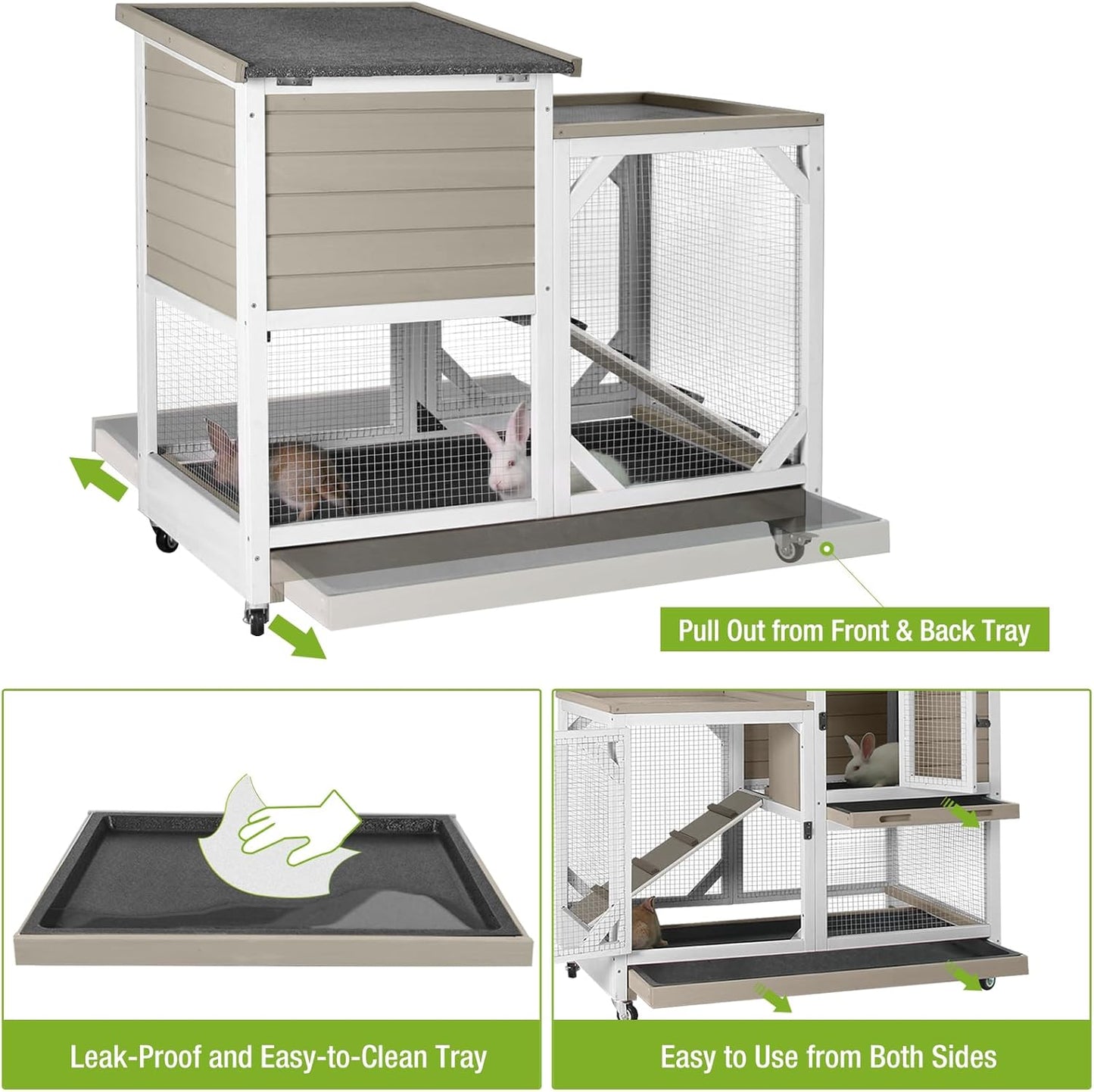 Pull Out from Front & Back Tray

Leak-Proof and Easy-to-Clean Tray

Easy to Use from Both Sides