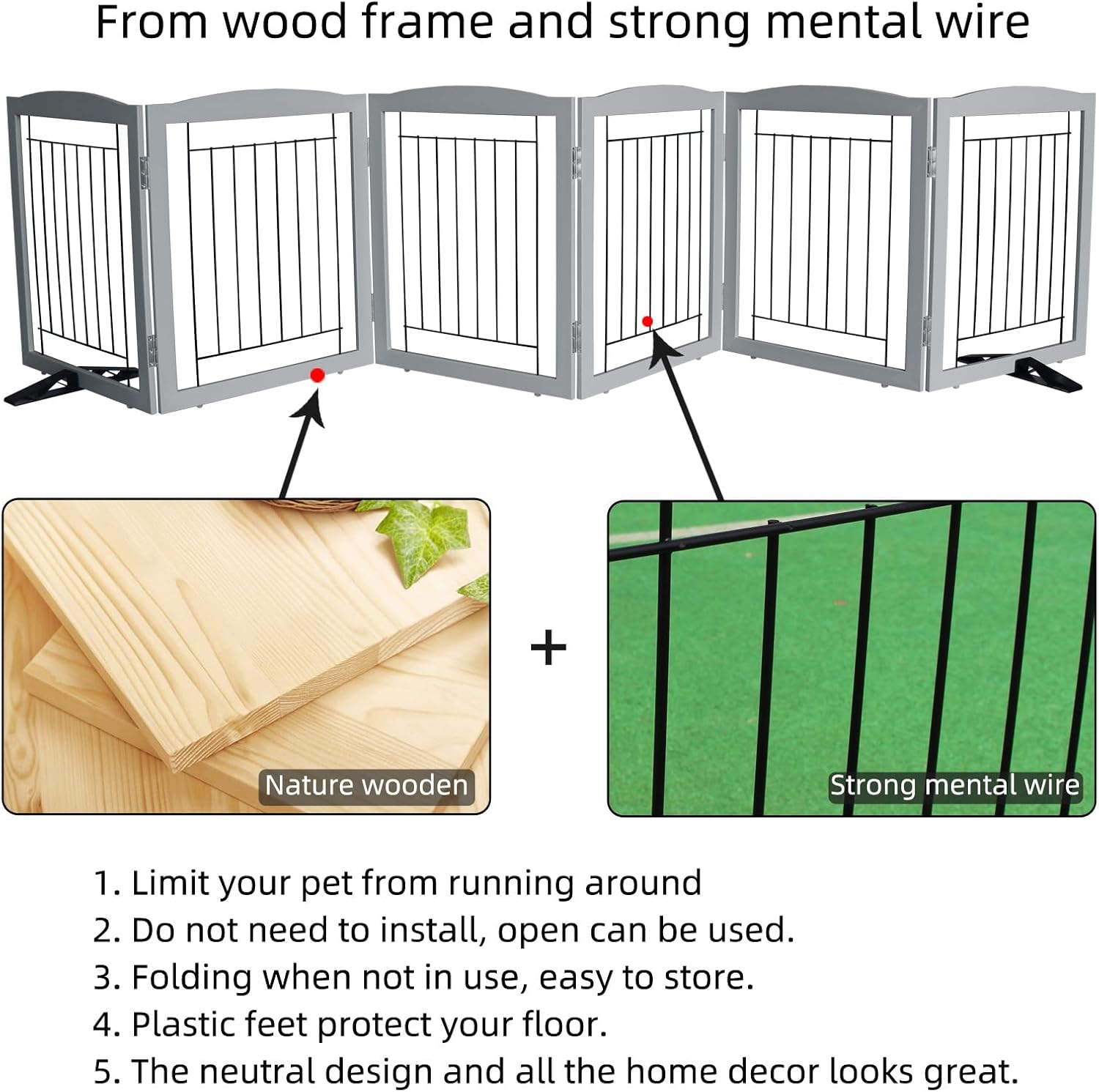 From wood frame and strong mental wire

Nature wooden

+

Strong mental wire

1. Limit your pet from running around
2. Do not need to install, open can be used.
3. Folding when not in use, easy to store.
4. Plastic feet protect your floor.
5. The neutral design and all the home decor looks great.