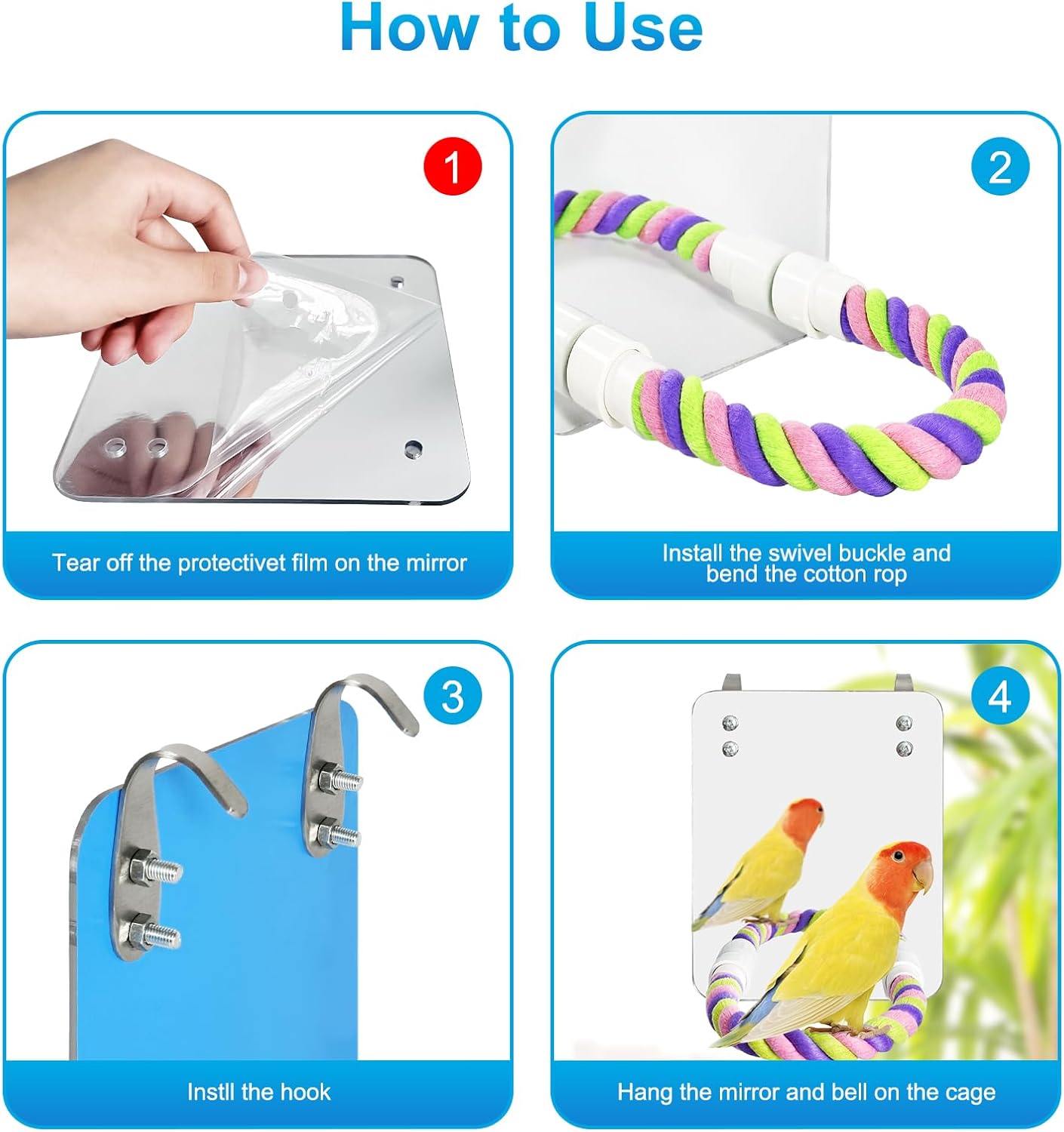 How to Use

1

Tear off the protectivet film on the mirror

2

Install the swivel buckle and bend the cotton rop

3

Instll the hook

4

Hang the mirror and bell on the cage