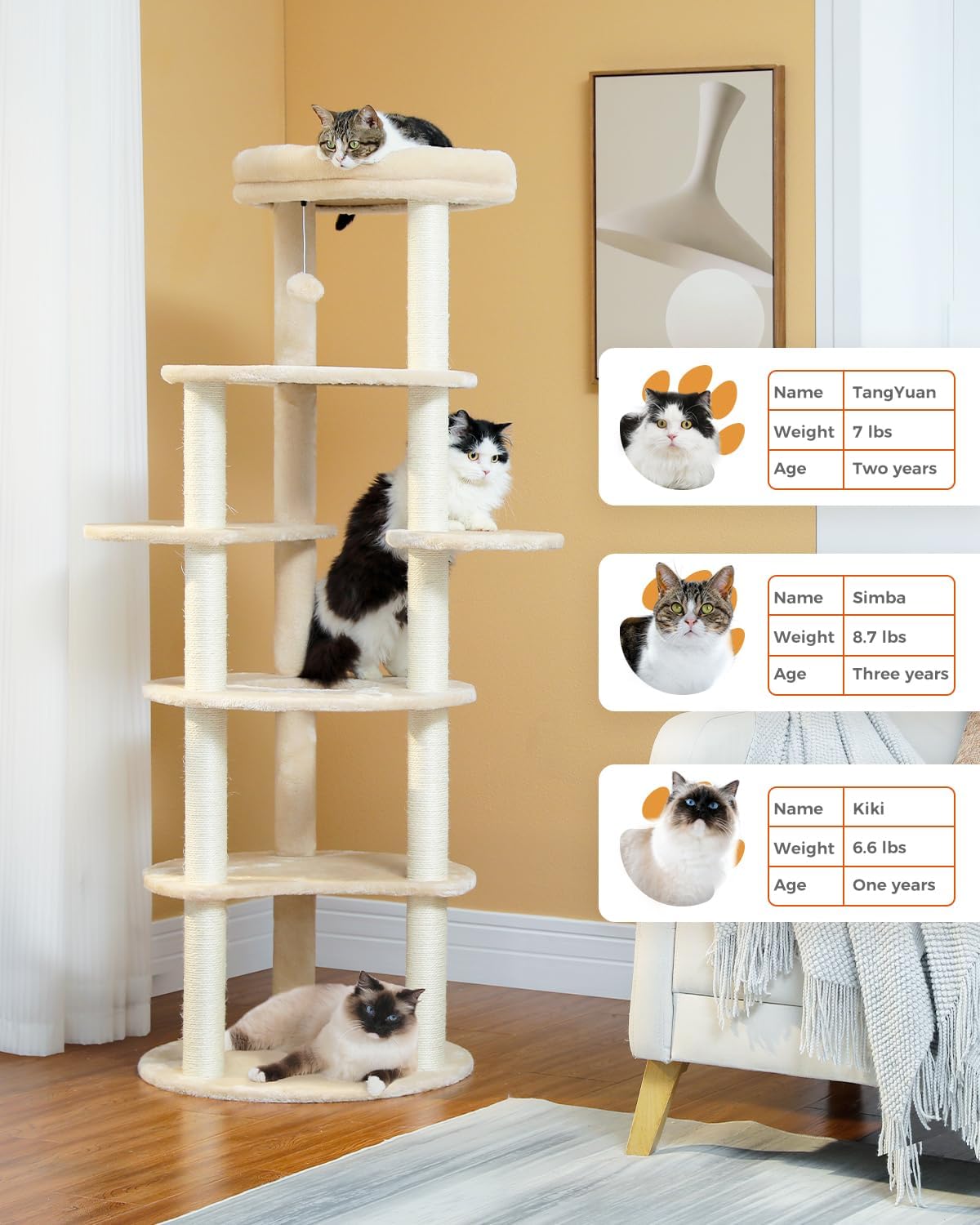 | Name | TangYuan |
|---|---|
| Weight | 7 lbs |
| Age | Two years |

| Name | Simba |
|---|---|
| Weight | 8.7 lbs |
| Age | Three years |

| Name | Kiki |
|---|---|
| Weight | 6.6 lbs |
| Age | One years |