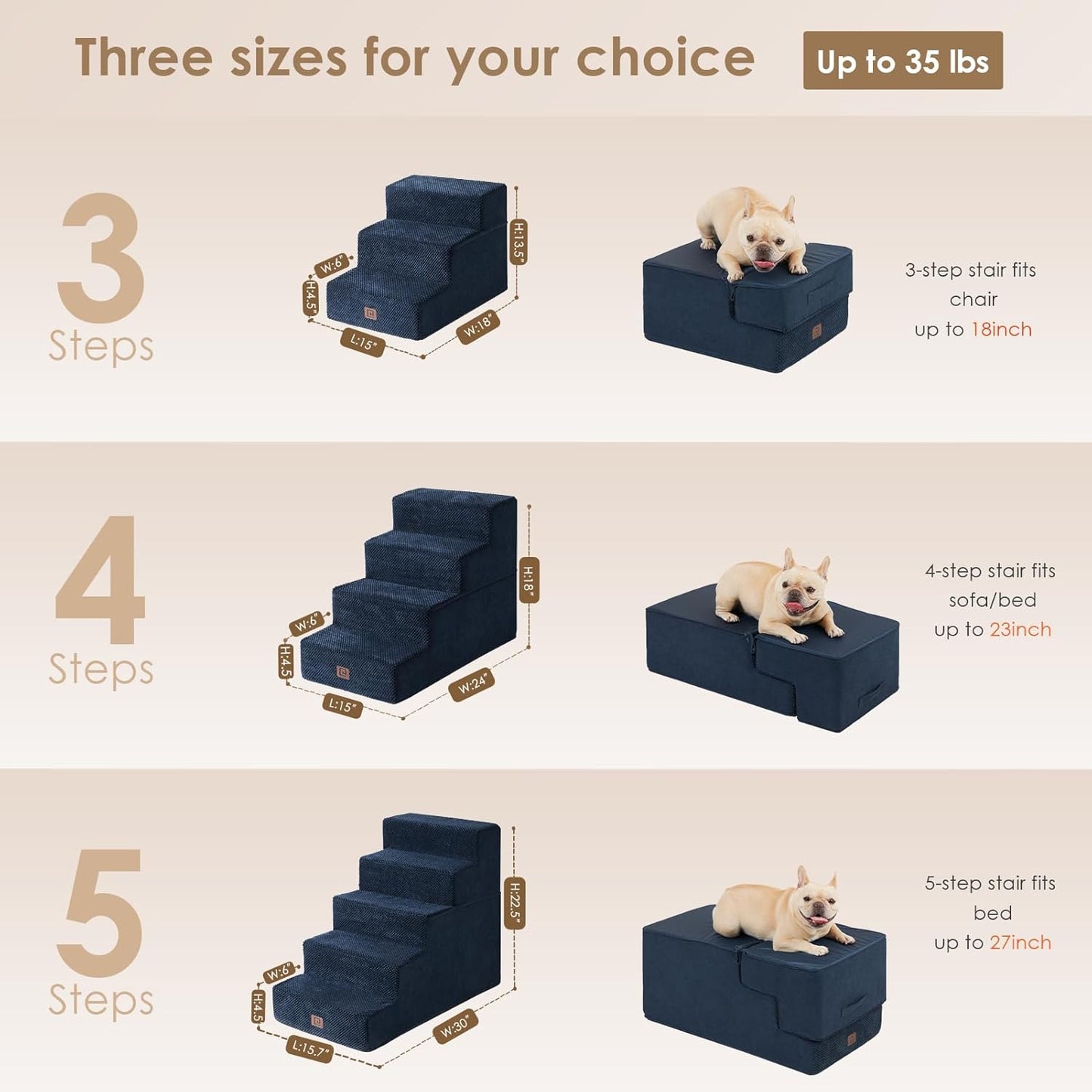 Three sizes for your choice

Up to 35 lbs

3
Steps

W:6"
H:4.5"
L:15"
W:18"
H:13.5"

3-step stair fits chair up to 18inch

4
Steps

W:6"
H:4.5"
L:15"
W:24"
H:18"

4-step stair fits sofa/bed up to 23inch

5
Steps

W:6"
H:4.5"
L:15.7"
W:30"
H:22.5"

5-step stair fits bed up to 27inch