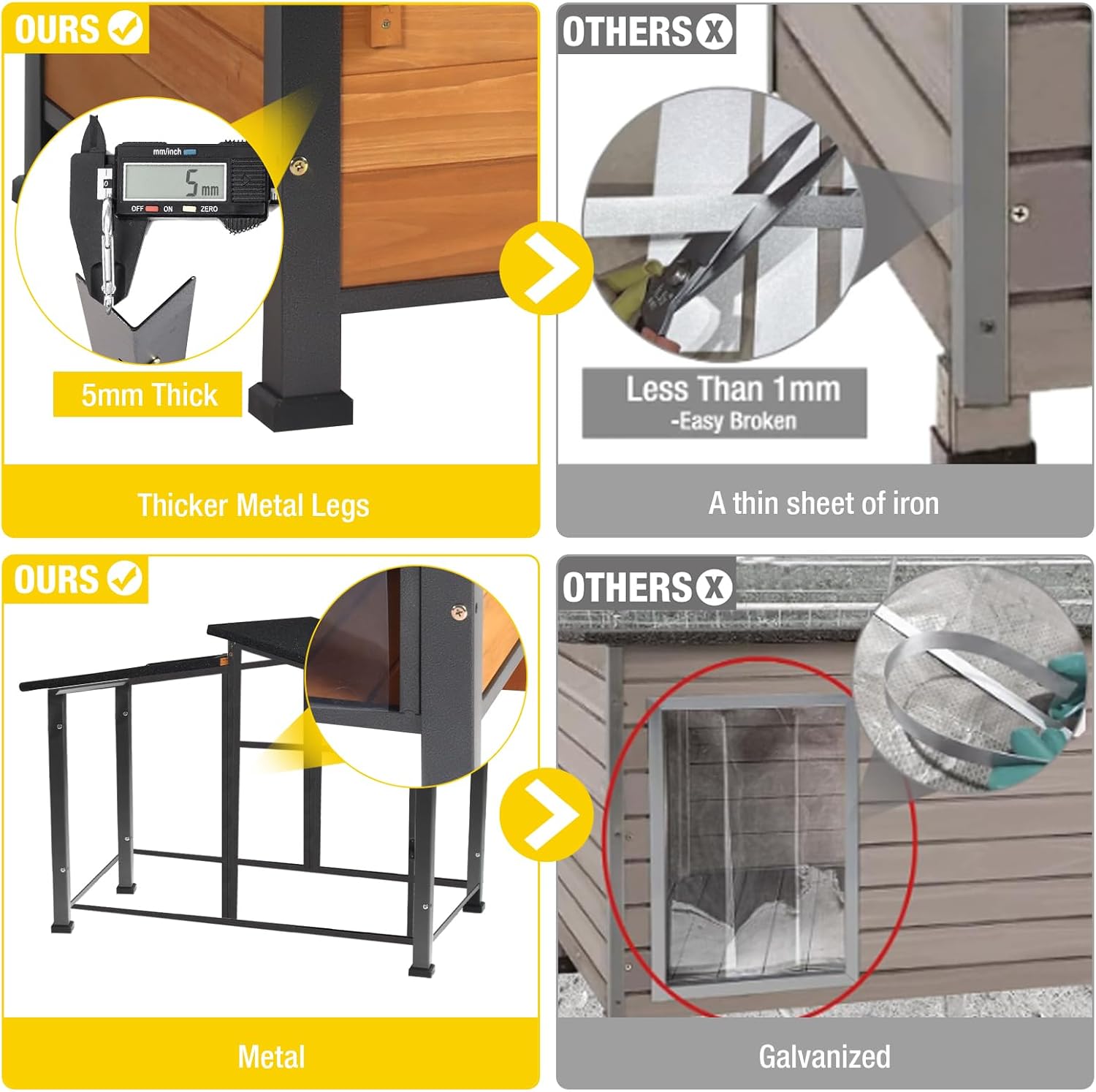 OURS

mm/inch

5 mm

OFF ON ZERO

5mm Thick

Thicker Metal Legs

OTHERS

Less Than 1mm
-Easy Broken

A thin sheet of iron

OURS

Metal

OTHERS

Galvanized