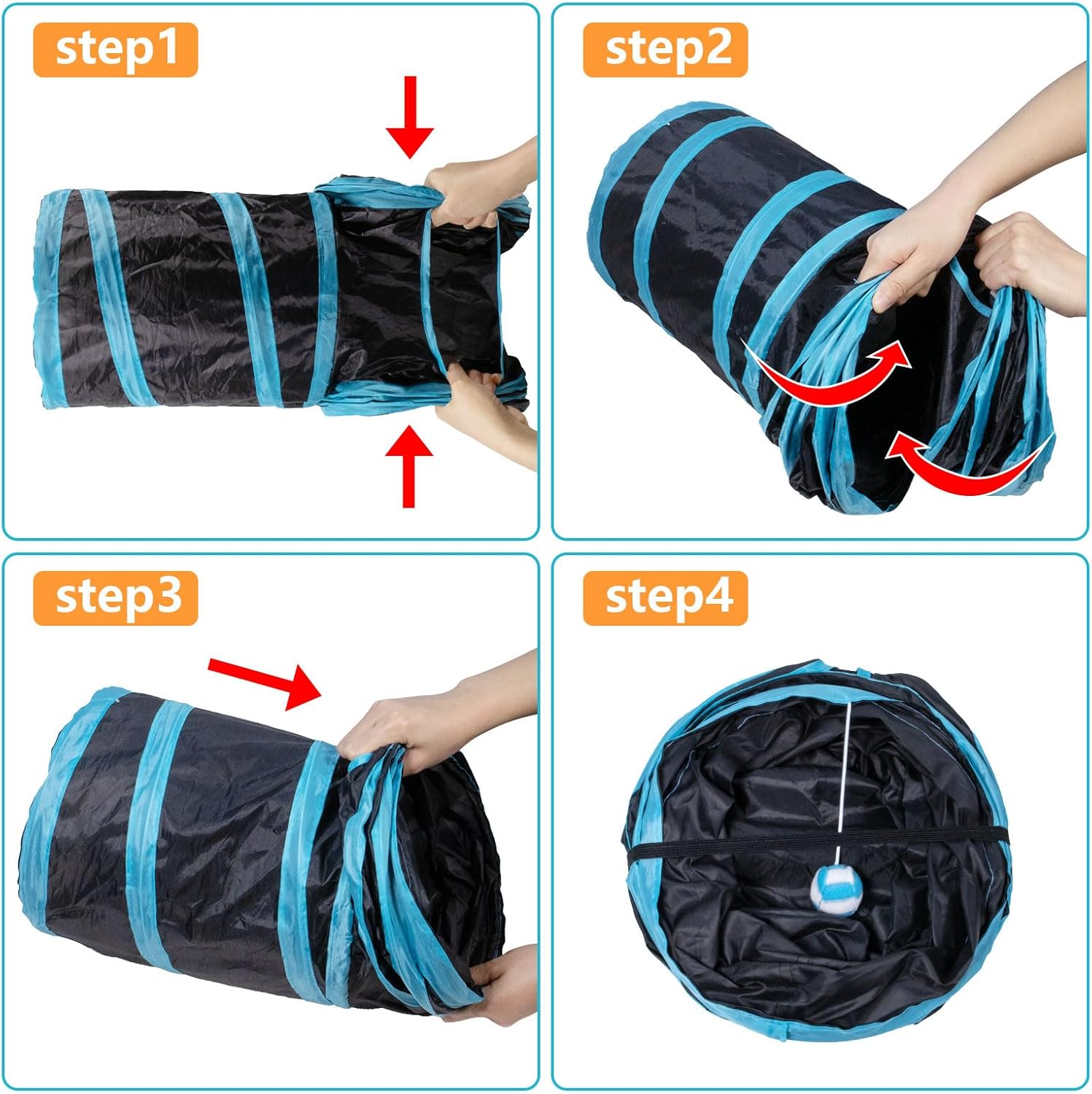 step1

step2

step3

step4