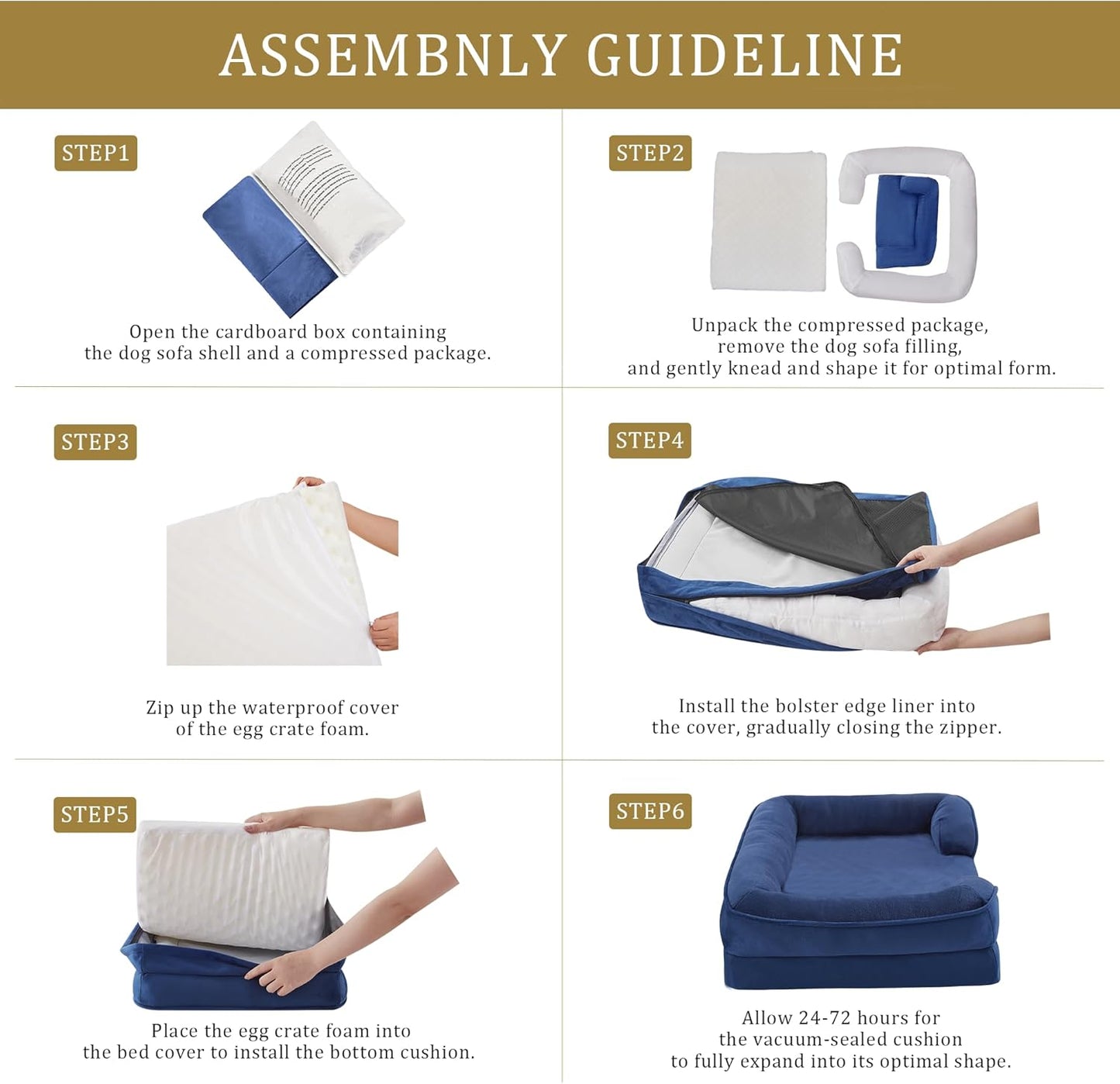 ASSEMBNLY GUIDELINE

STEP1

Open the cardboard box containing the dog sofa shell and a compressed package.

STEP2

Unpack the compressed package, remove the dog sofa filling, and gently knead and shape it for optimal form.

STEP3

Zip up the waterproof cover of the egg crate foam.

STEP4

Install the bolster edge liner into the cover, gradually closing the zipper.

STEP5

Place the egg crate foam into the bed cover to install the bottom cushion.

STEP6

Allow 24-72 hours for the vacuum-sealed cushion to fully expand into its optimal shape.