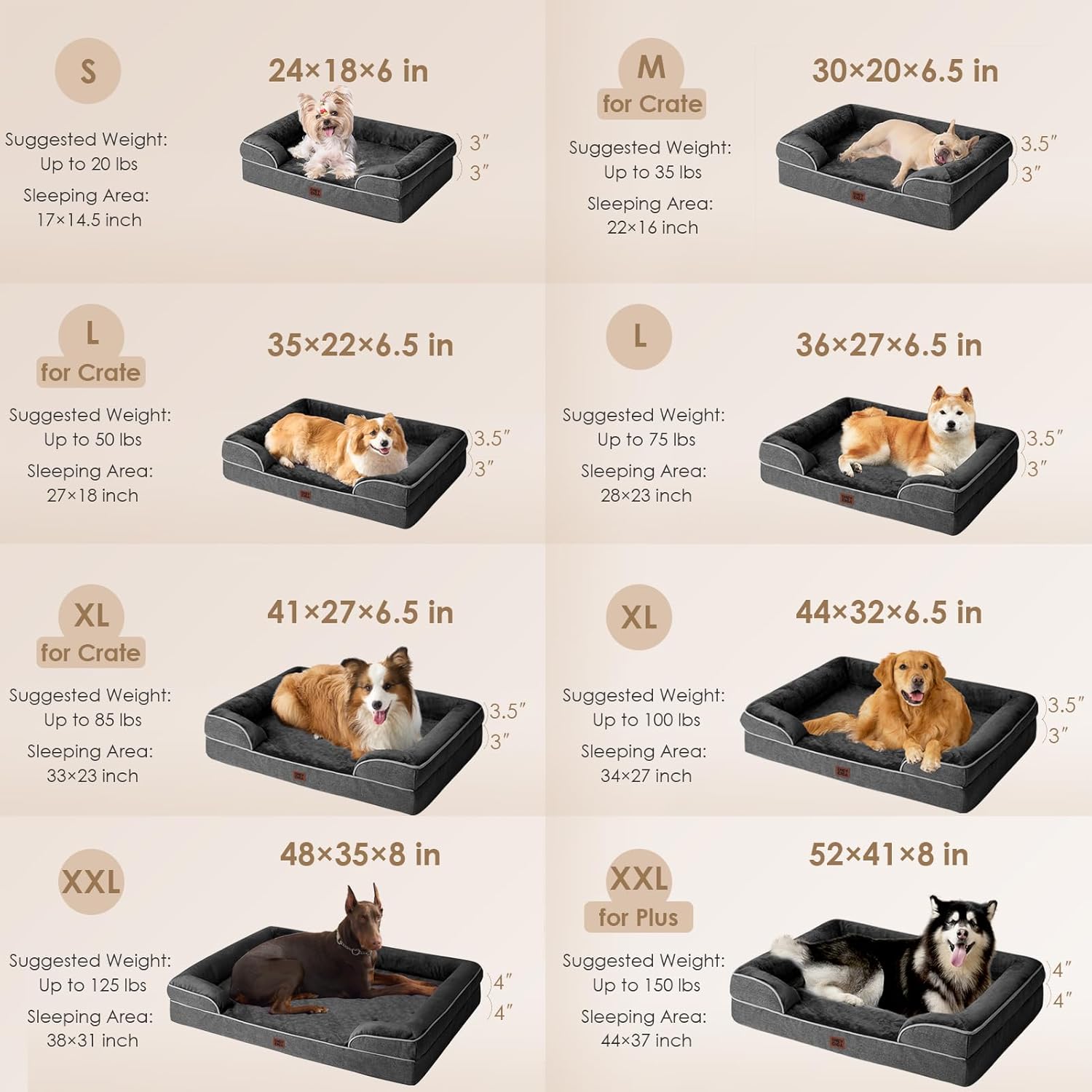 S

24×18×6 in

Suggested Weight:
Up to 20 lbs

Sleeping Area:
17×14.5 inch

3″
3″

M
for Crate

30×20×6.5 in

Suggested Weight:
Up to 35 lbs

Sleeping Area:
22×16 inch

3.5″
3″

L
for Crate

35×22×6.5 in

Suggested Weight:
Up to 50 lbs

Sleeping Area:
27×18 inch

3.5″
3″

L

36×27×6.5 in

Suggested Weight:
Up to 75 lbs

Sleeping Area:
28×23 inch

3.5″
3″

XL
for Crate

41×27×6.5 in

Suggested Weight:
Up to 85 lbs

Sleeping Area:
33×23 inch

3.5″
3″

XL

44×32×6.5 in

Suggested Weight:
Up to 100 lbs

Sleeping Area:
34×27 inch

3.5″
3″

XXL

48×35×8 in

Suggested Weight:
Up to 125 lbs

Sleeping Area:
38×31 inch

4″
4″

XXL
for Plus

52×41×8 in

Suggested Weight:
Up to 150 lbs

Sleeping Area:
44×37 inch

4″
4″