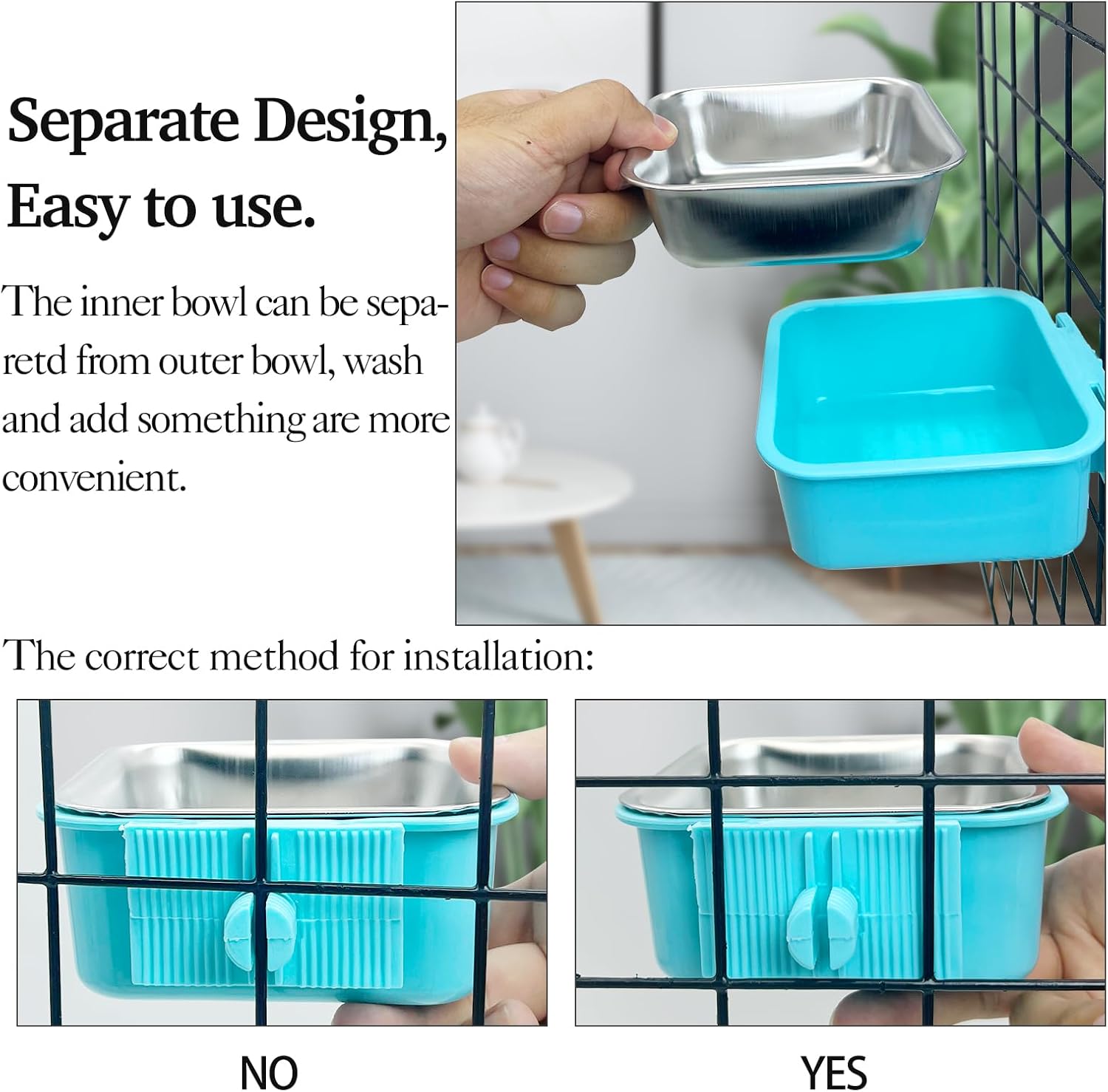 Separate Design, Easy to use.

The inner bowl can be separetd from outer bowl, wash and add something are more convenient.

The correct method for installation:

NO

YES