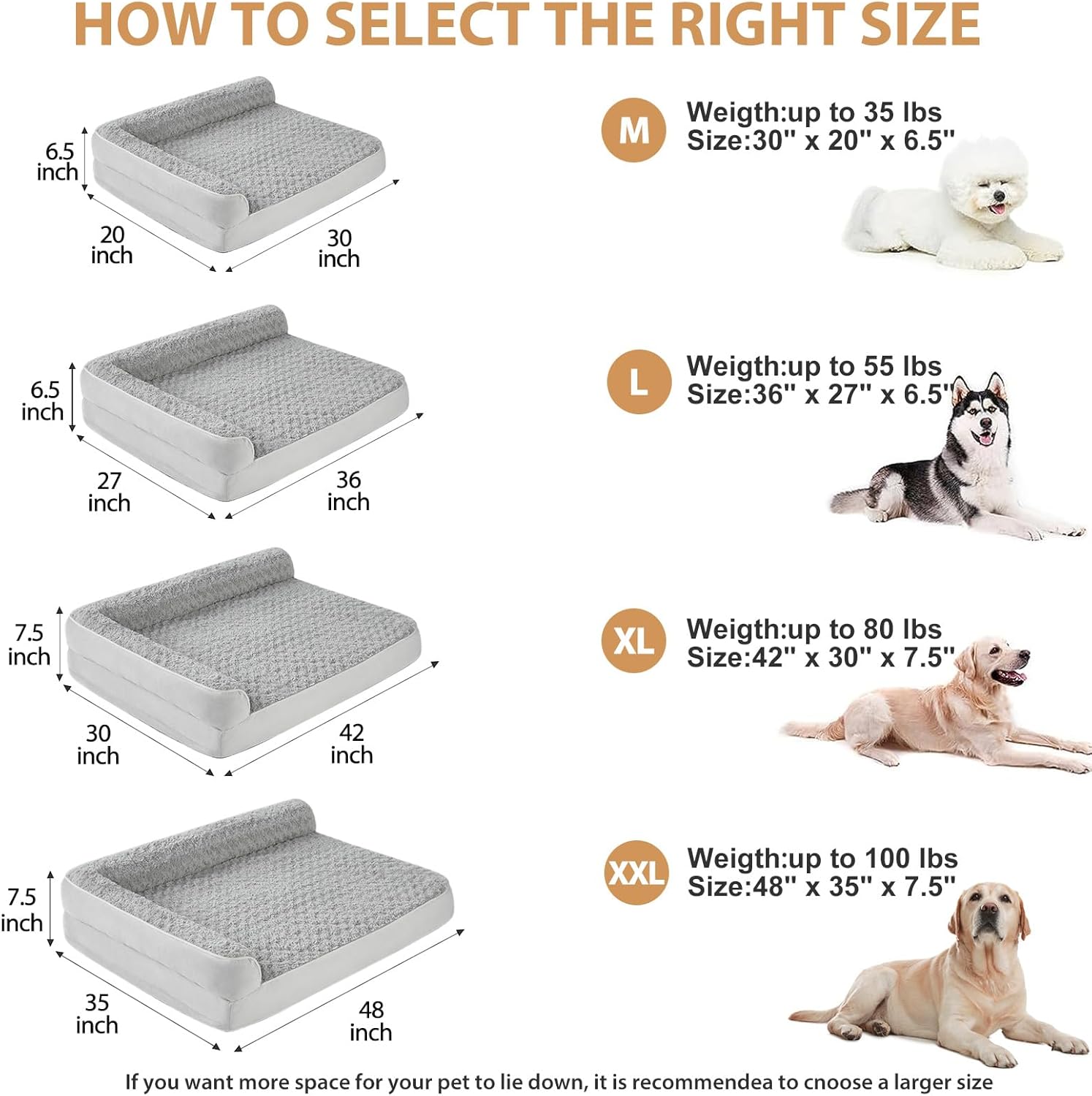 HOW TO SELECT THE RIGHT SIZE

6.5 inch
20 inch
30 inch

M
Weigth:up to 35 lbs
Size:30" x 20" x 6.5"

6.5 inch
27 inch
36 inch

L
Weigth:up to 55 lbs
Size:36" x 27" x 6.5"

7.5 inch
30 inch
42 inch

XL
Weigth:up to 80 lbs
Size:42" x 30" x 7.5"

7.5 inch
35 inch
48 inch

XXL
Weigth:up to 100 lbs
Size:48" x 35" x 7.5"

If you want more space for your pet to lie down, it is recommendea to cnoose a larger size