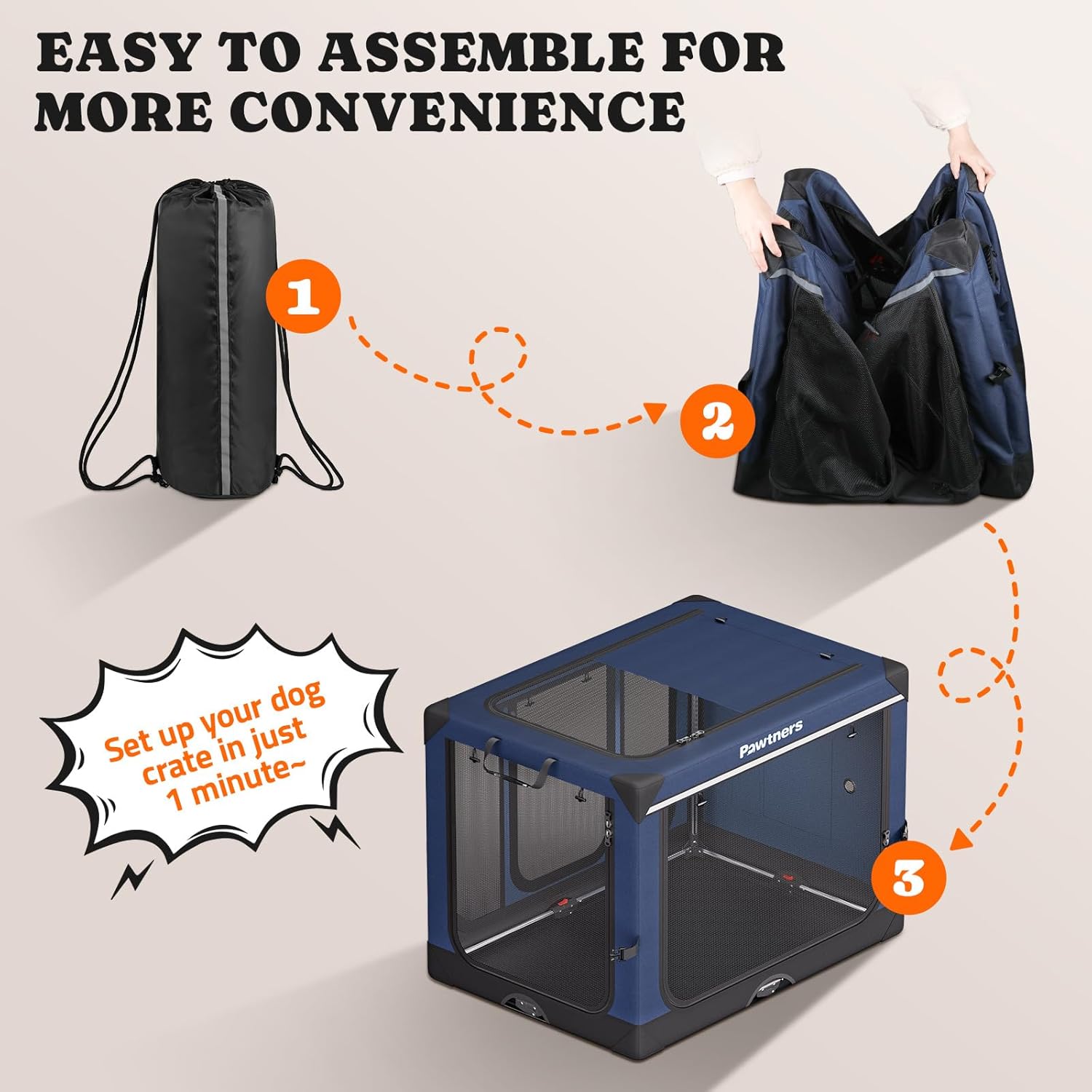 EASY TO ASSEMBLE FOR MORE CONVENIENCE

1

2

Set up your dog crate in just 1 minute~

Pawtners

3