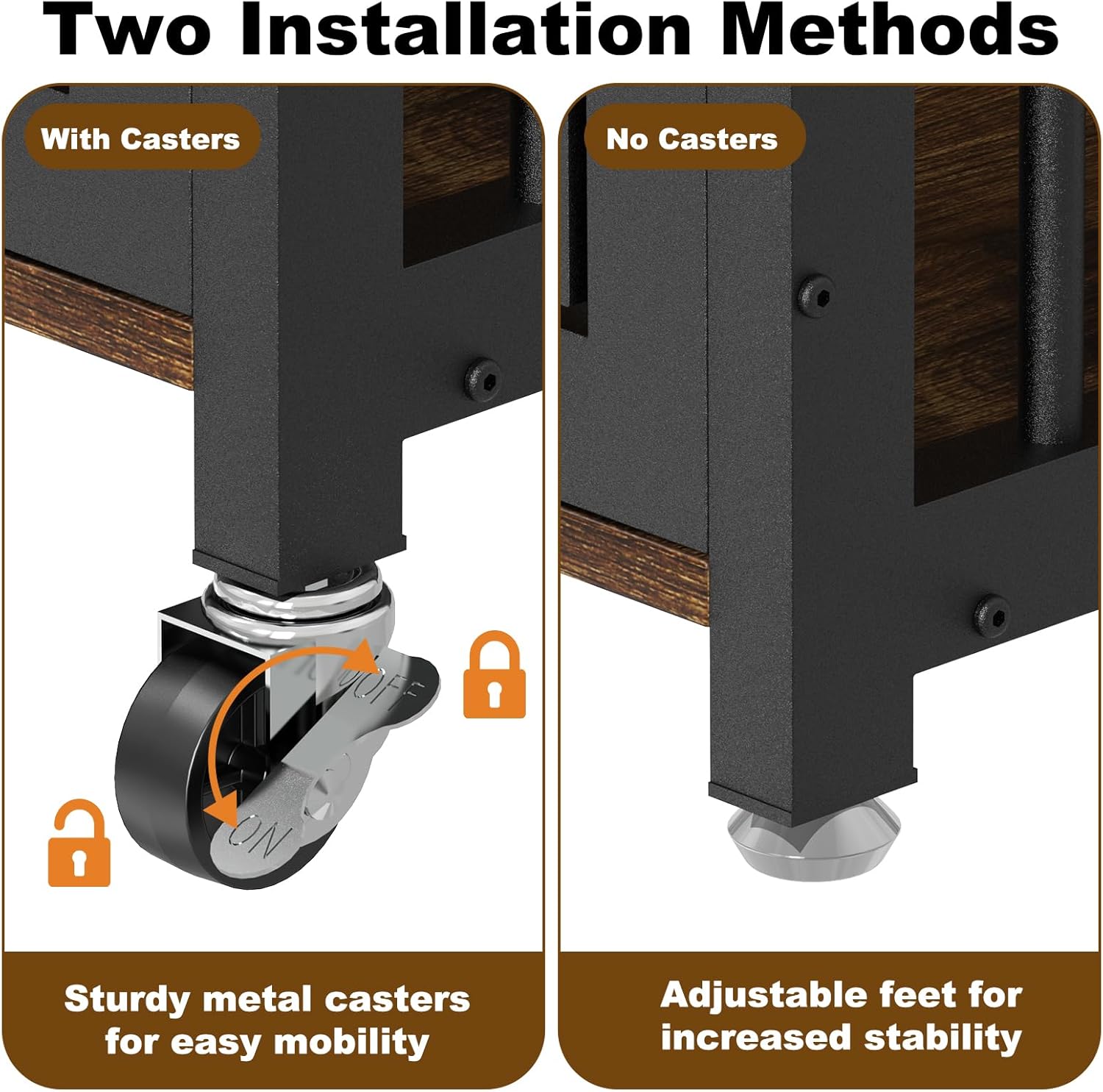 Two Installation Methods

With Casters

OFF

ON

Sturdy metal casters for easy mobility

No Casters

Adjustable feet for increased stability