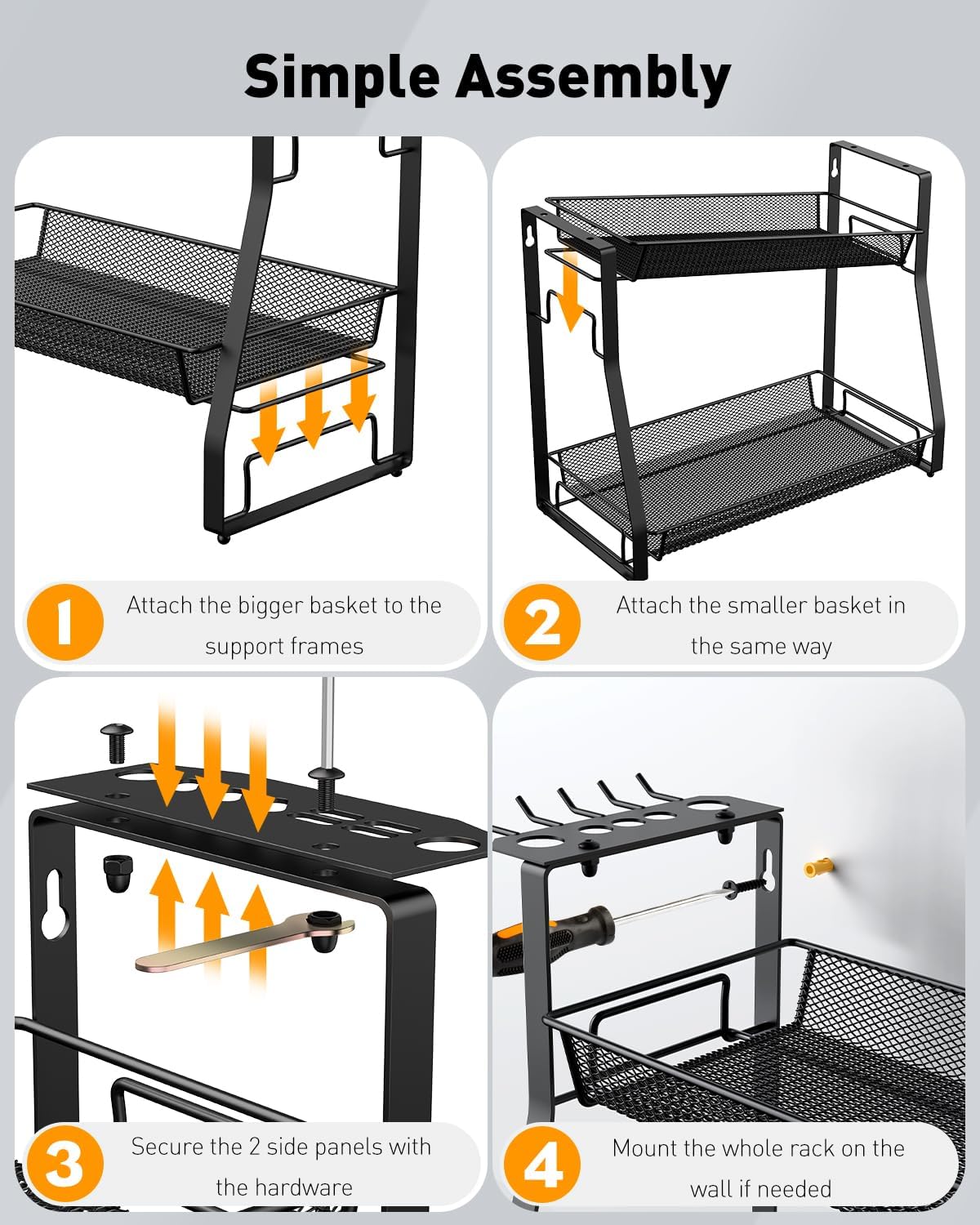 Simple Assembly

1 Attach the bigger basket to the support frames

2 Attach the smaller basket in the same way

3 Secure the 2 side panels with the hardware

4 Mount the whole rack on the wall if needed