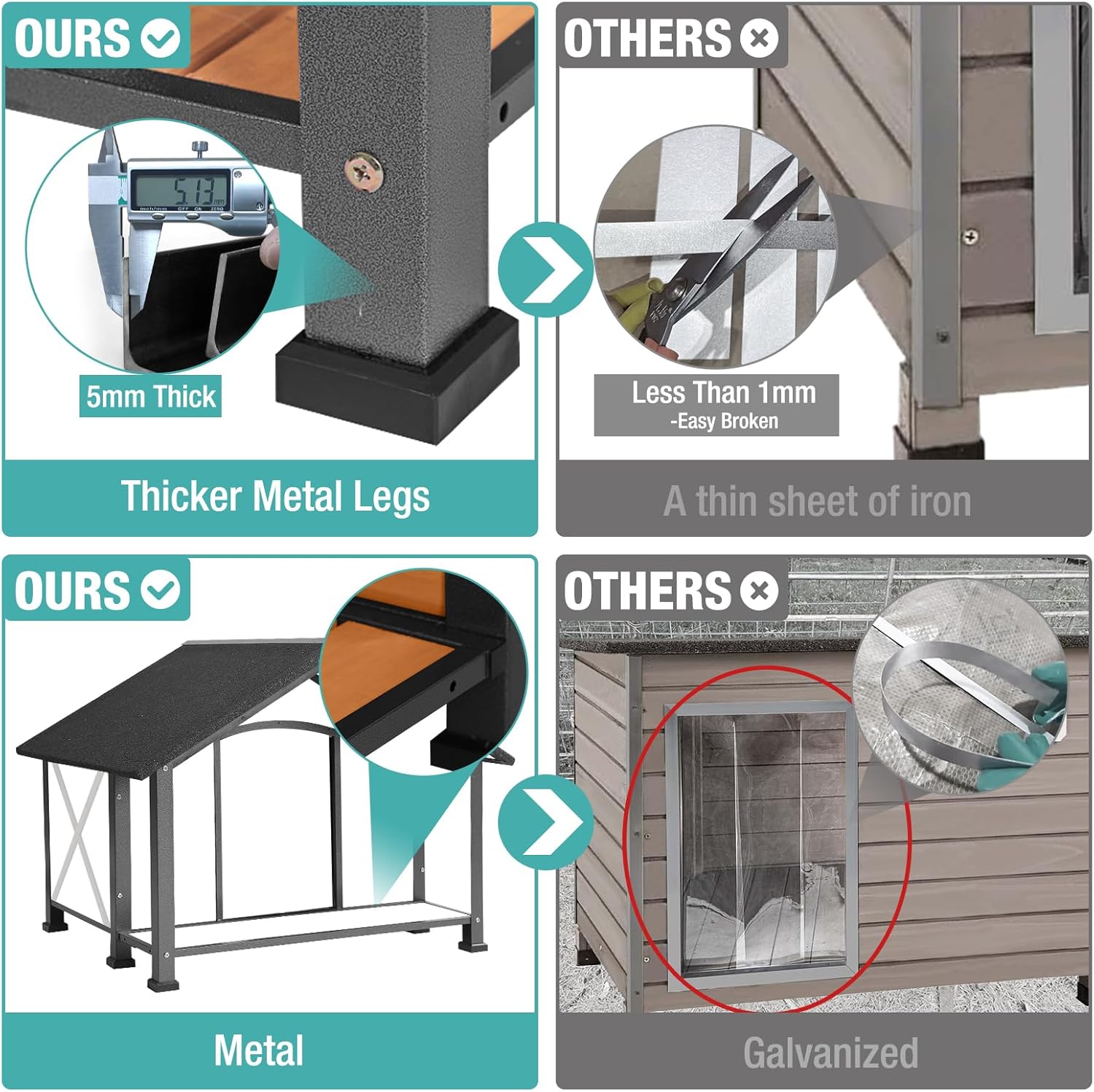 OURS

5.13 mm

inch/mm OFF ON ZERO

5mm Thick

Thicker Metal Legs

OTHERS

Less Than 1mm
-Easy Broken

A thin sheet of iron

OURS

Metal

OTHERS

Galvanized