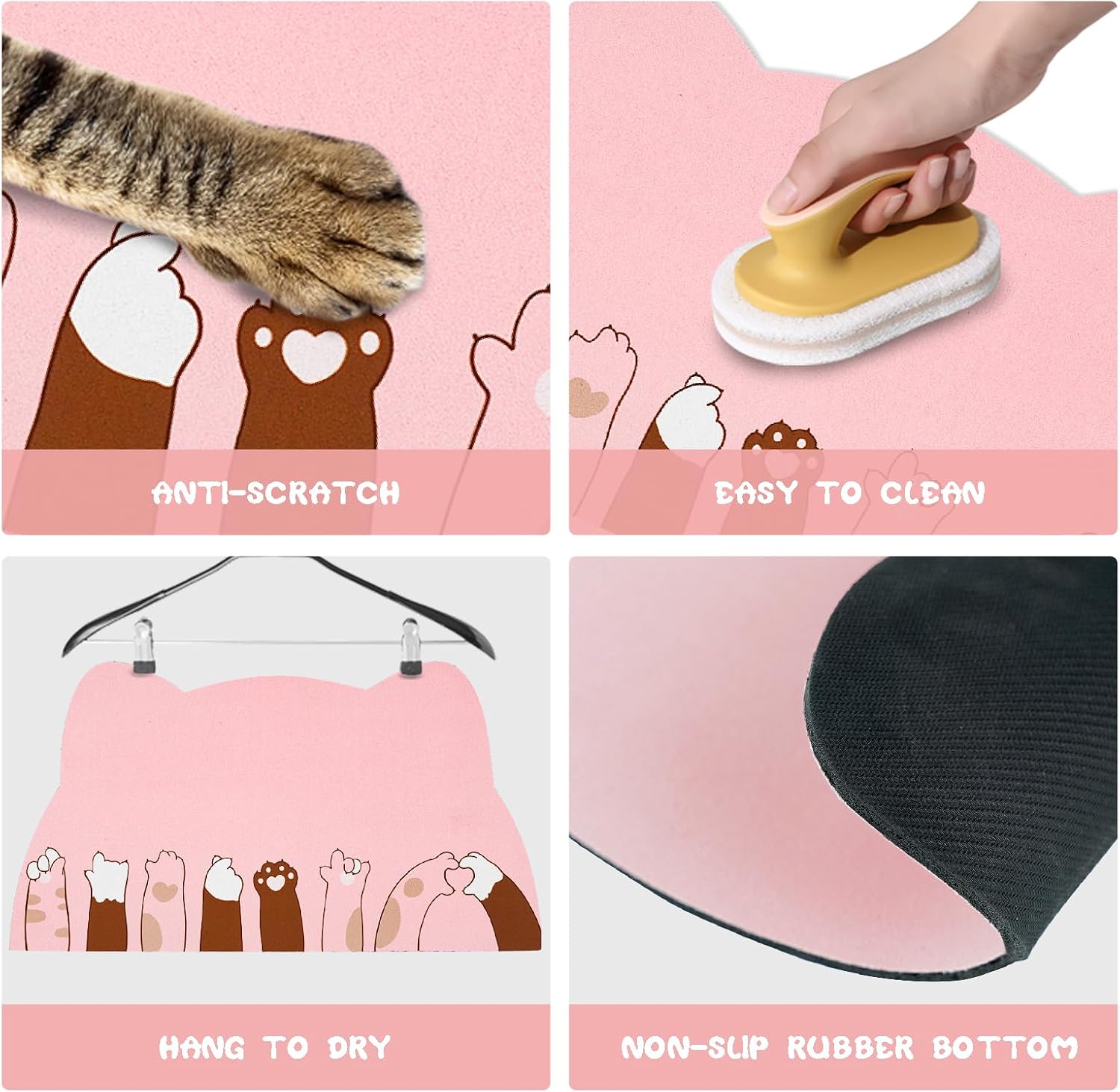 ANTI-SCRATCH

EASY TO CLEAN

HANG TO DRY

NON-SLIP RUBBER BOTTOM