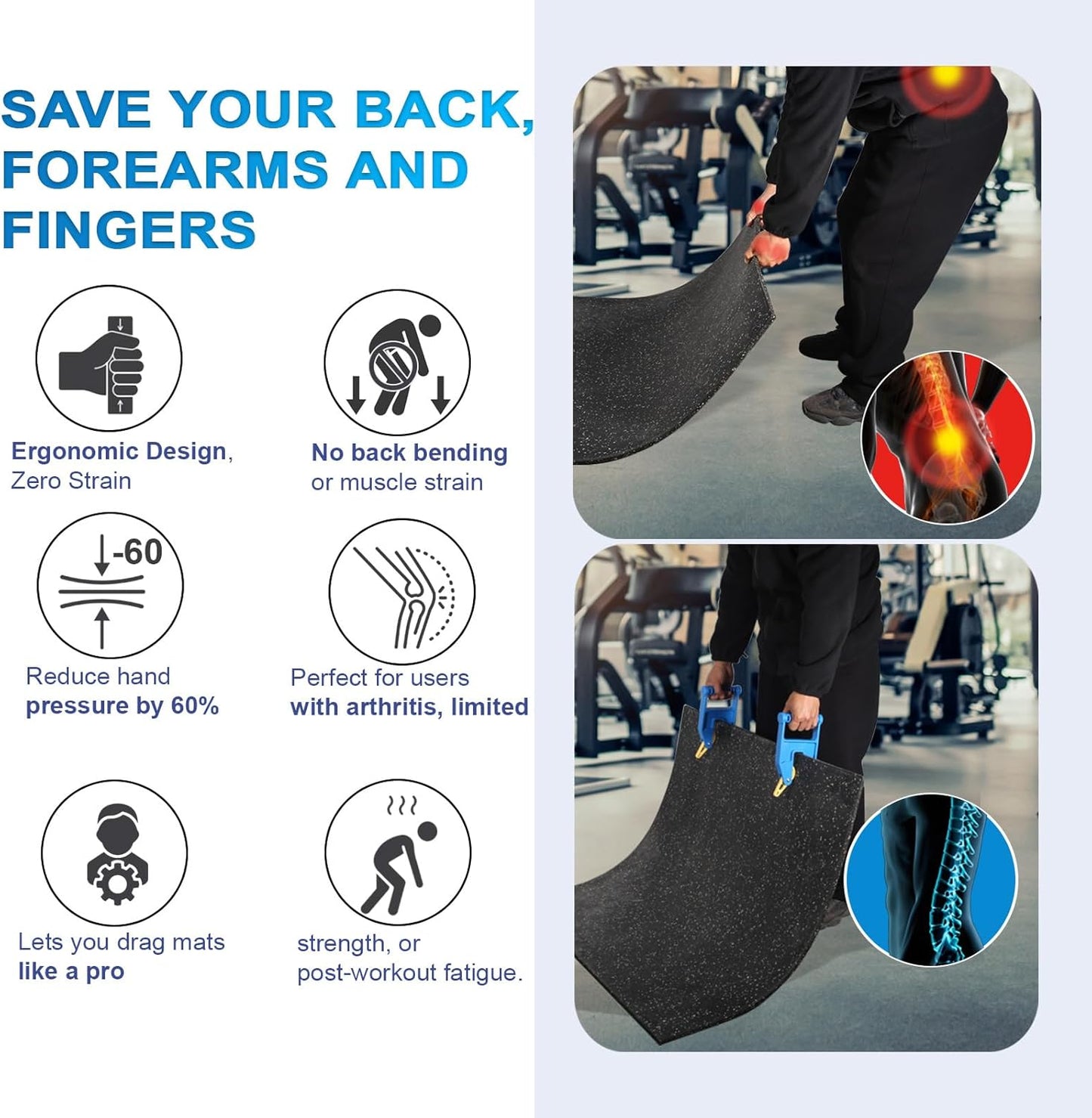 SAVE YOUR BACK, FOREARMS AND FINGERS

Ergonomic Design, Zero Strain

No back bending or muscle strain

-60

Reduce hand pressure by 60%

Perfect for users with arthritis, limited

Lets you drag mats like a pro

strength, or post-workout fatigue.