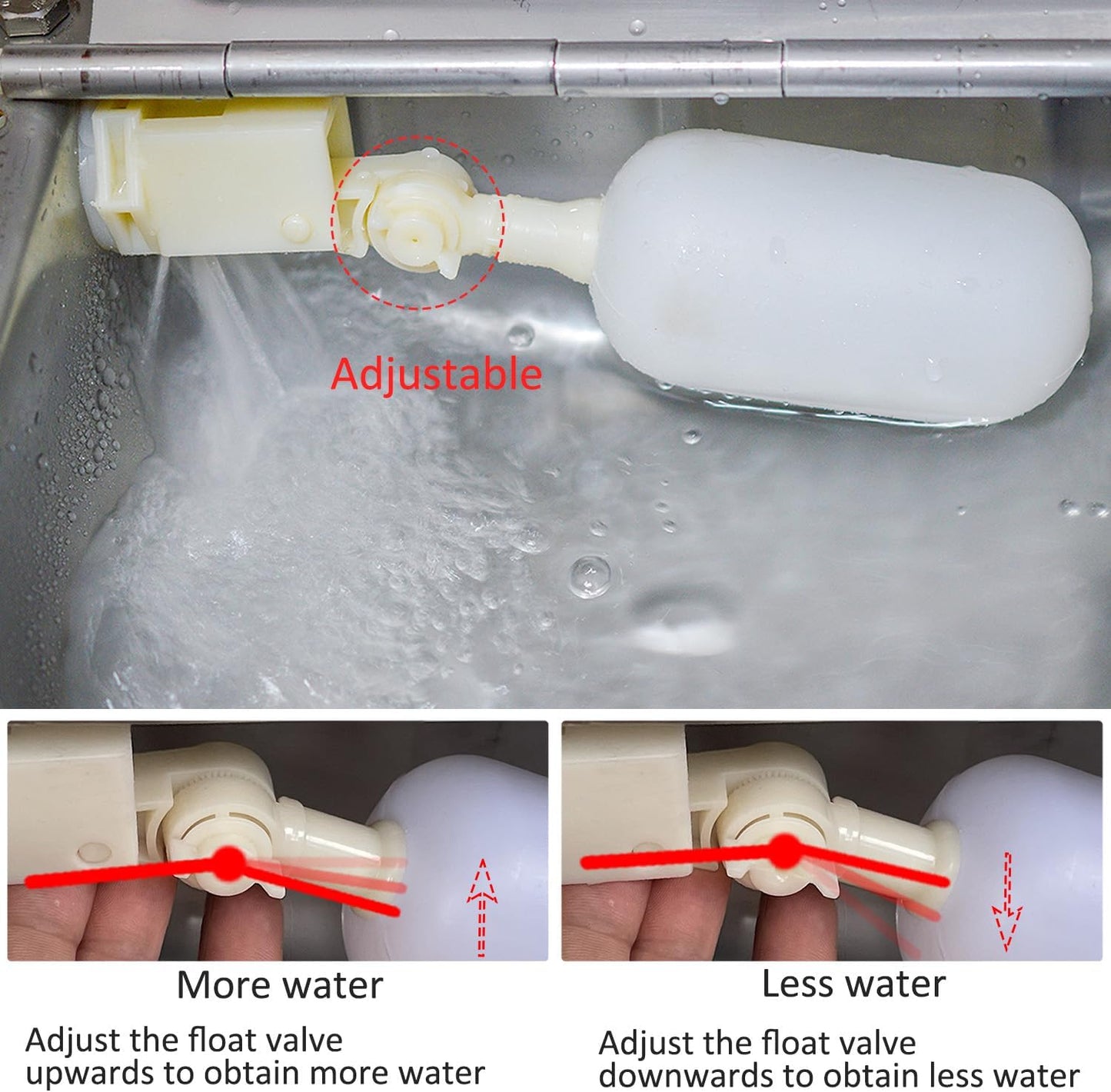 Adjustable

More water

Adjust the float valve upwards to obtain more water

Less water

Adjust the float valve downwards to obtain less water