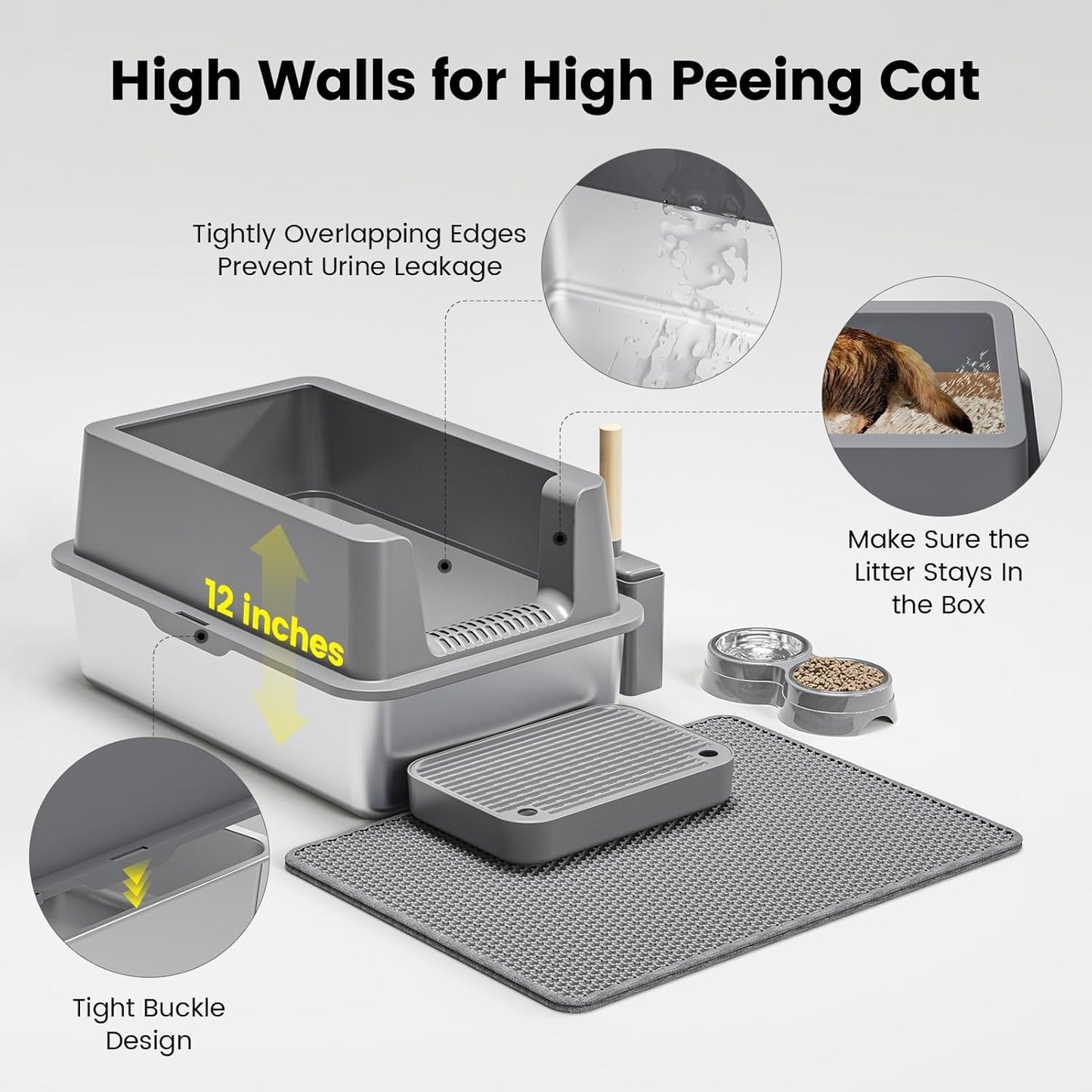 High Walls for High Peeing Cat

Tightly Overlapping Edges
Prevent Urine Leakage

Make Sure the
Litter Stays In
the Box

12 inches

Tight Buckle
Design