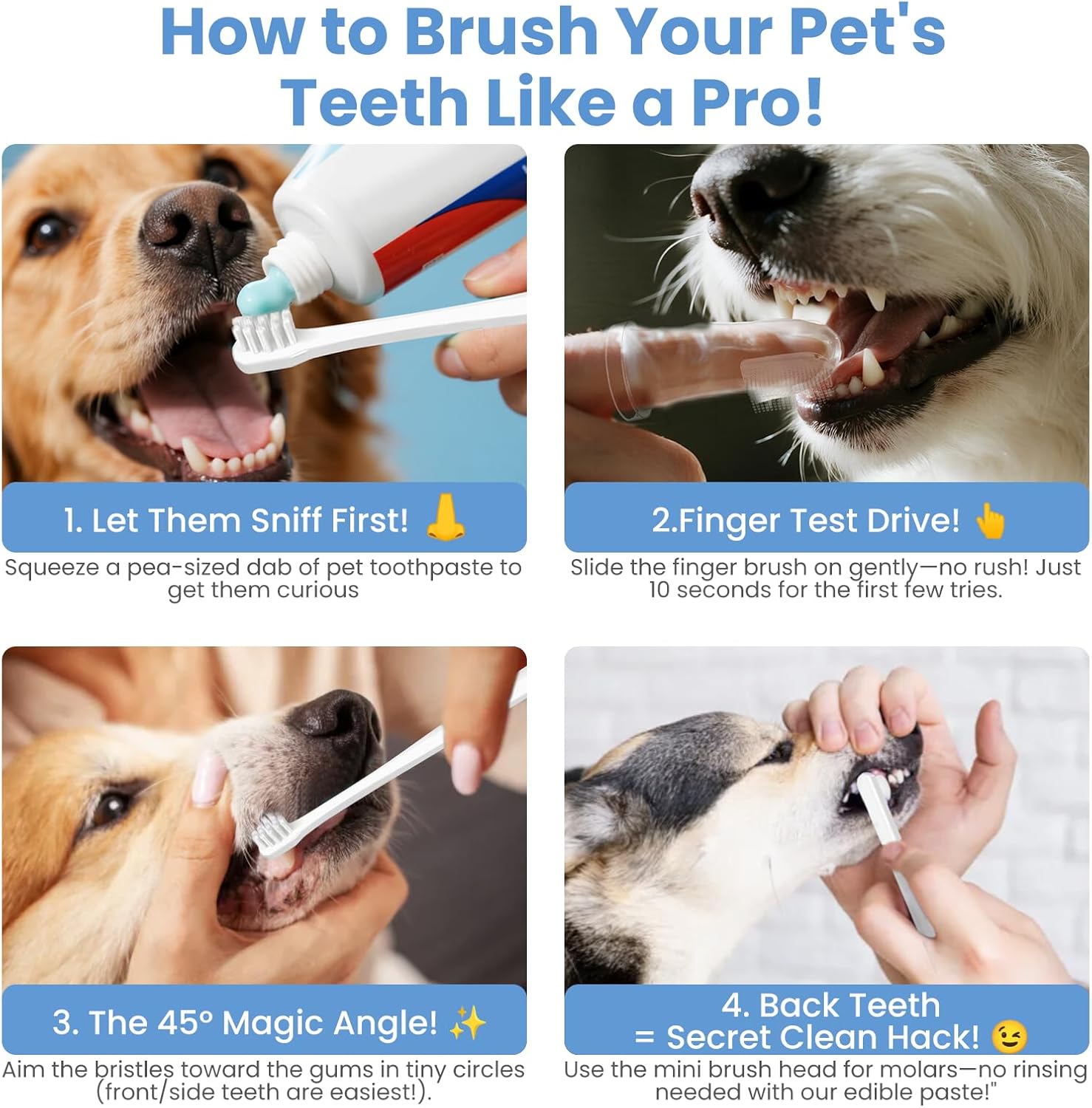 How to Brush Your Pet's Teeth Like a Pro!

1. Let Them Sniff First! 👃

Squeeze a pea-sized dab of pet toothpaste to get them curious

2.Finger Test Drive! 👆

Slide the finger brush on gently—no rush! Just 10 seconds for the first few tries.

3. The 45° Magic Angle! ✨

Aim the bristles toward the gums in tiny circles (front/side teeth are easiest!).

4. Back Teeth = Secret Clean Hack! 😉

Use the mini brush head for molars—no rinsing needed with our edible paste!"