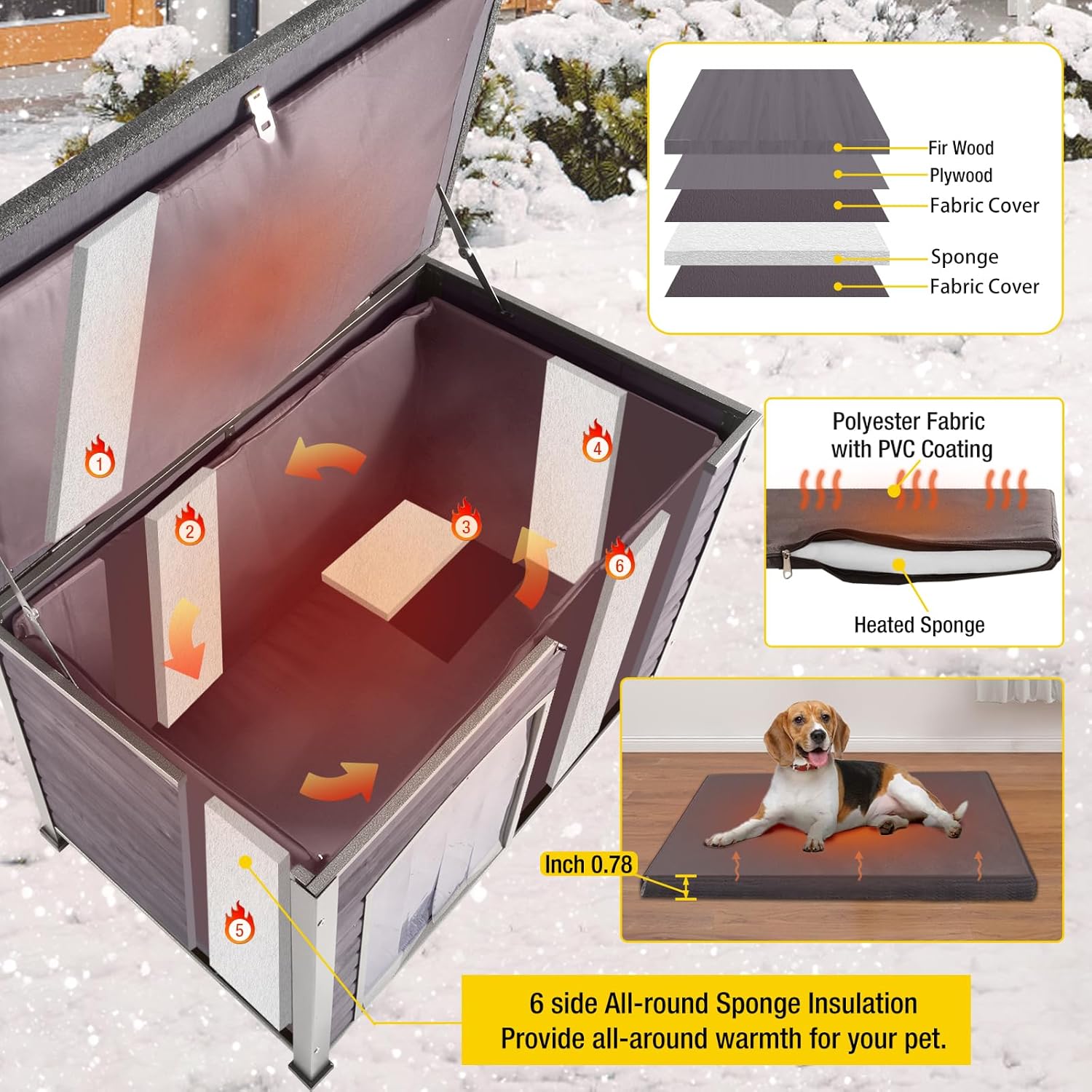 Fir Wood
Plywood
Fabric Cover
Sponge
Fabric Cover

1
2
3
4
6
5

Polyester Fabric with PVC Coating

Heated Sponge

Inch 0.78

6 side All-round Sponge Insulation
Provide all-around warmth for your pet.