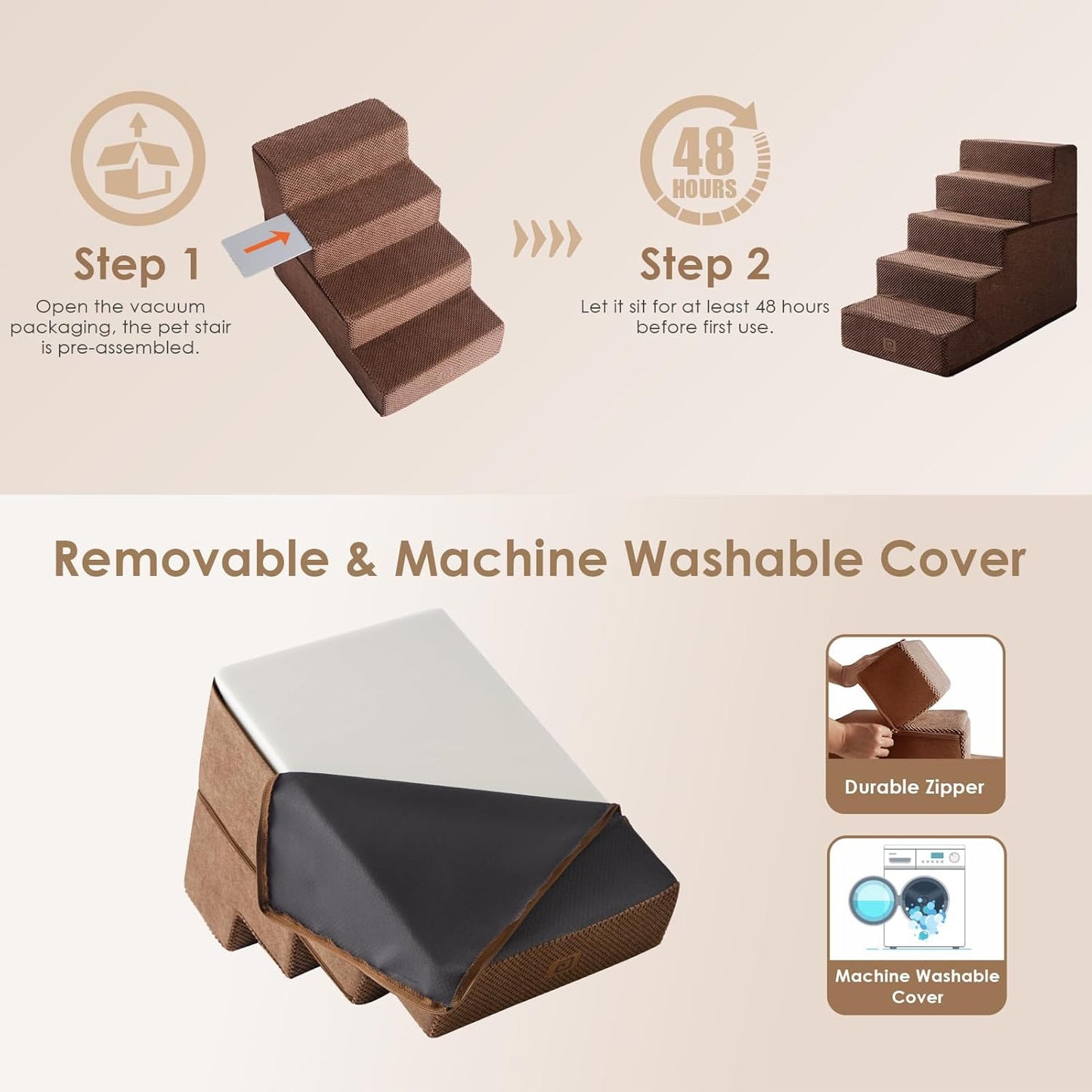 Step 1
Open the vacuum packaging, the pet stair is pre-assembled.

48 HOURS

Step 2
Let it sit for at least 48 hours before first use.

Removable & Machine Washable Cover

Durable Zipper

Machine Washable Cover