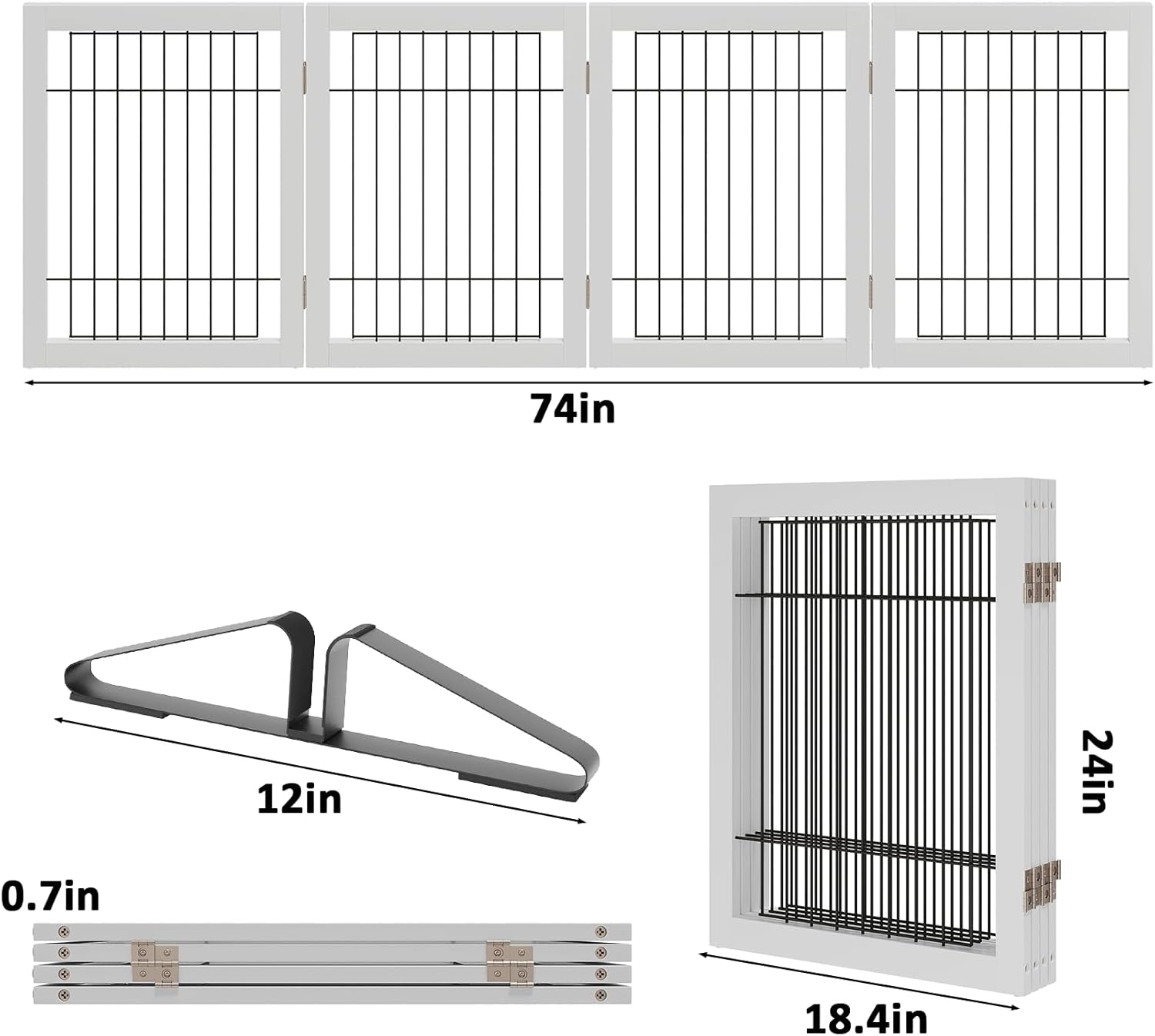 74in

12in

24in

0.7in

18.4in