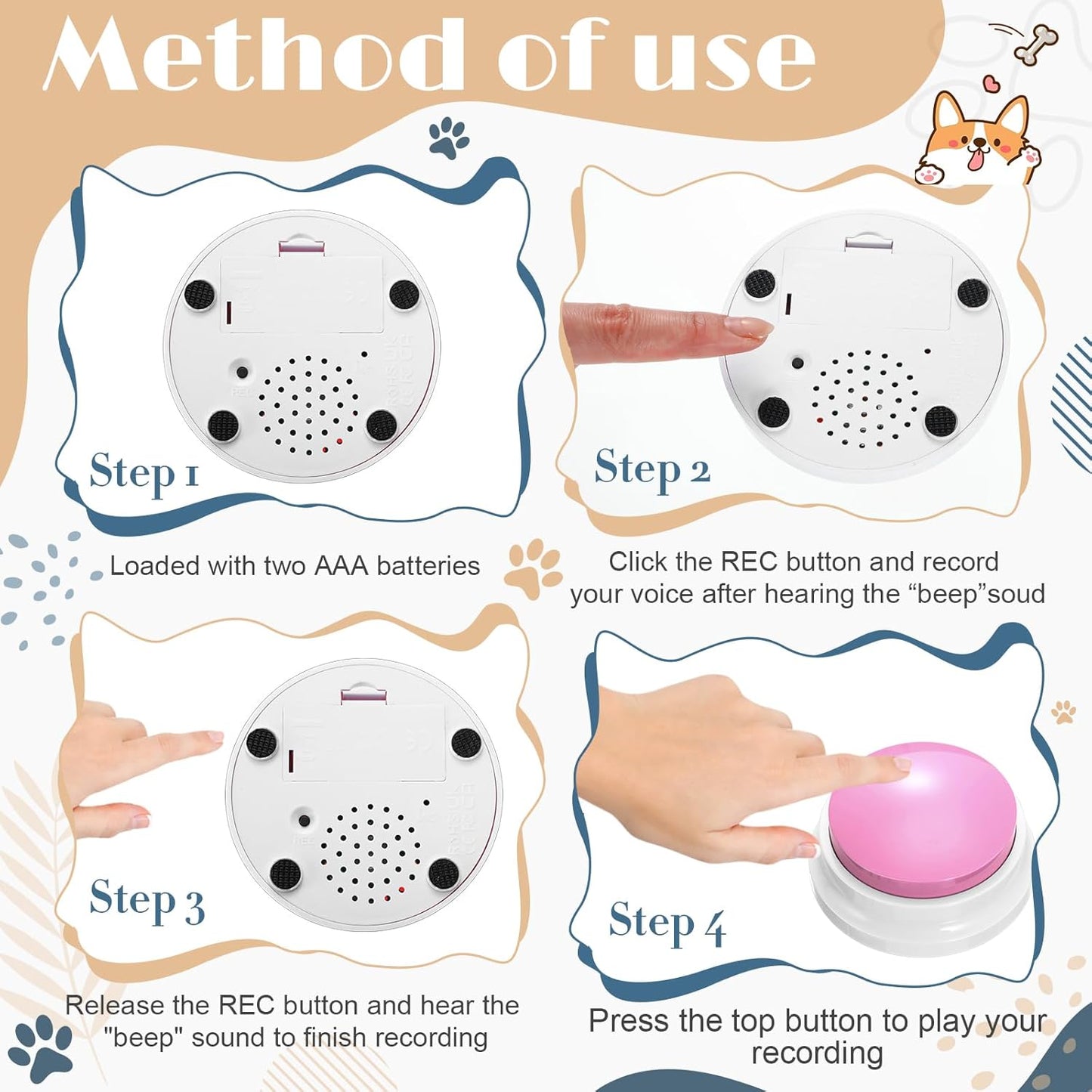 Method of use

Step 1

Loaded with two AAA batteries

Step 2

Click the REC button and record your voice after hearing the “beep”soud

Step 3

Release the REC button and hear the "beep" sound to finish recording

Step 4

Press the top button to play your recording