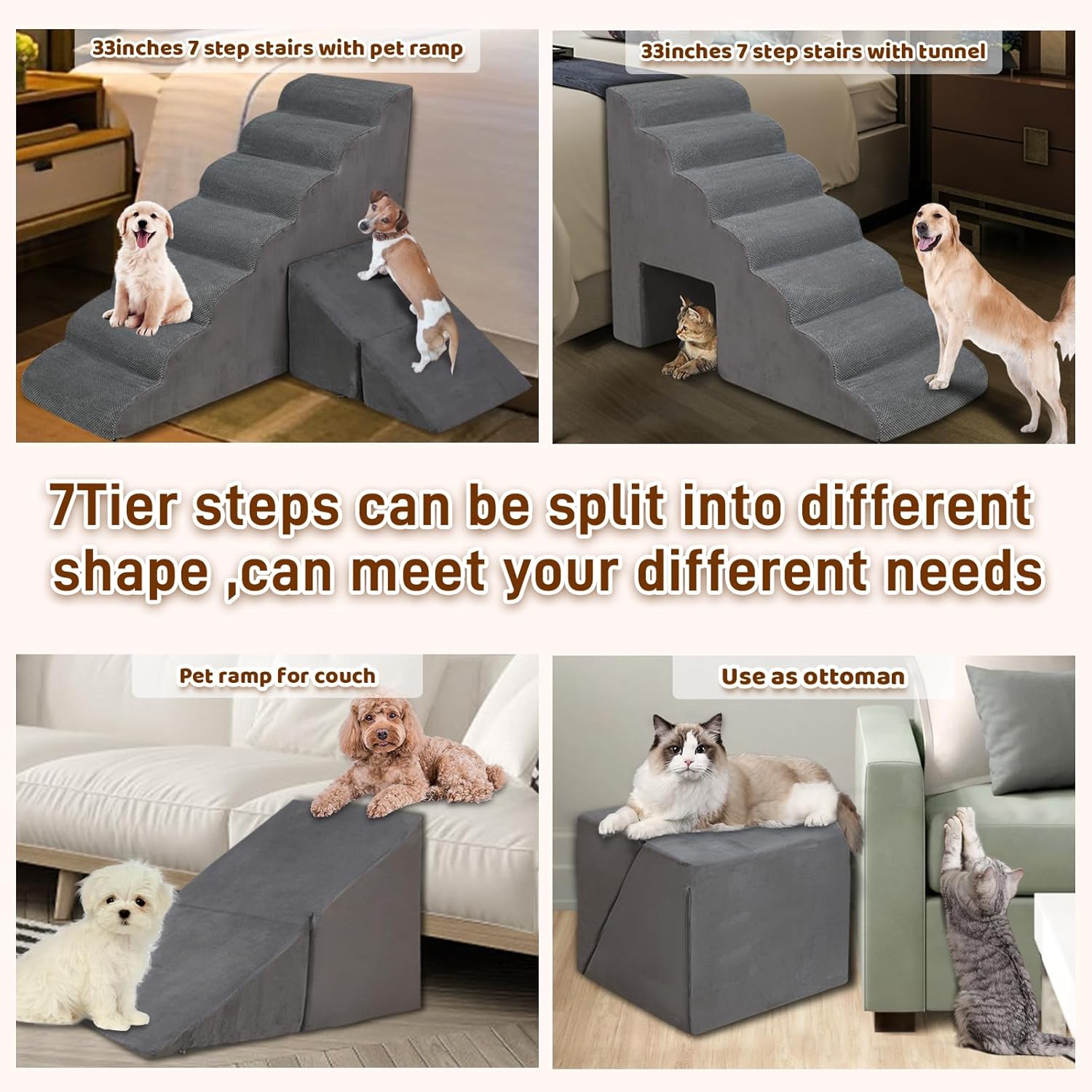 33inches 7 step stairs with pet ramp

33inches 7 step stairs with tunnel

7Tier steps can be split into different shape ,can meet your different needs

Pet ramp for couch

Use as ottoman