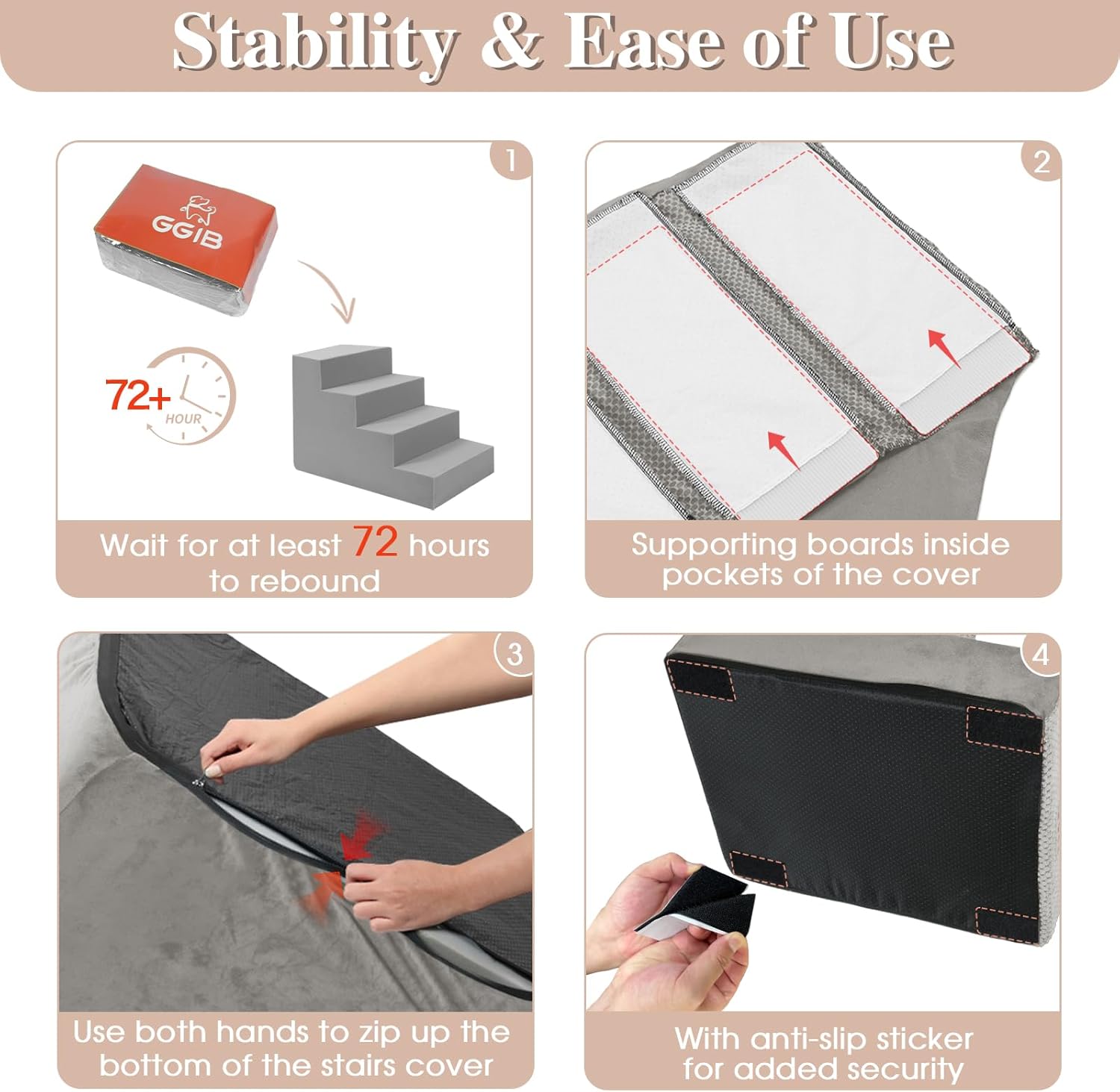 Stability & Ease of Use

1

GGIB

72+ HOUR

Wait for at least 72 hours to rebound

2

Supporting boards inside pockets of the cover

3

Use both hands to zip up the bottom of the stairs cover

4

With anti-slip sticker for added security