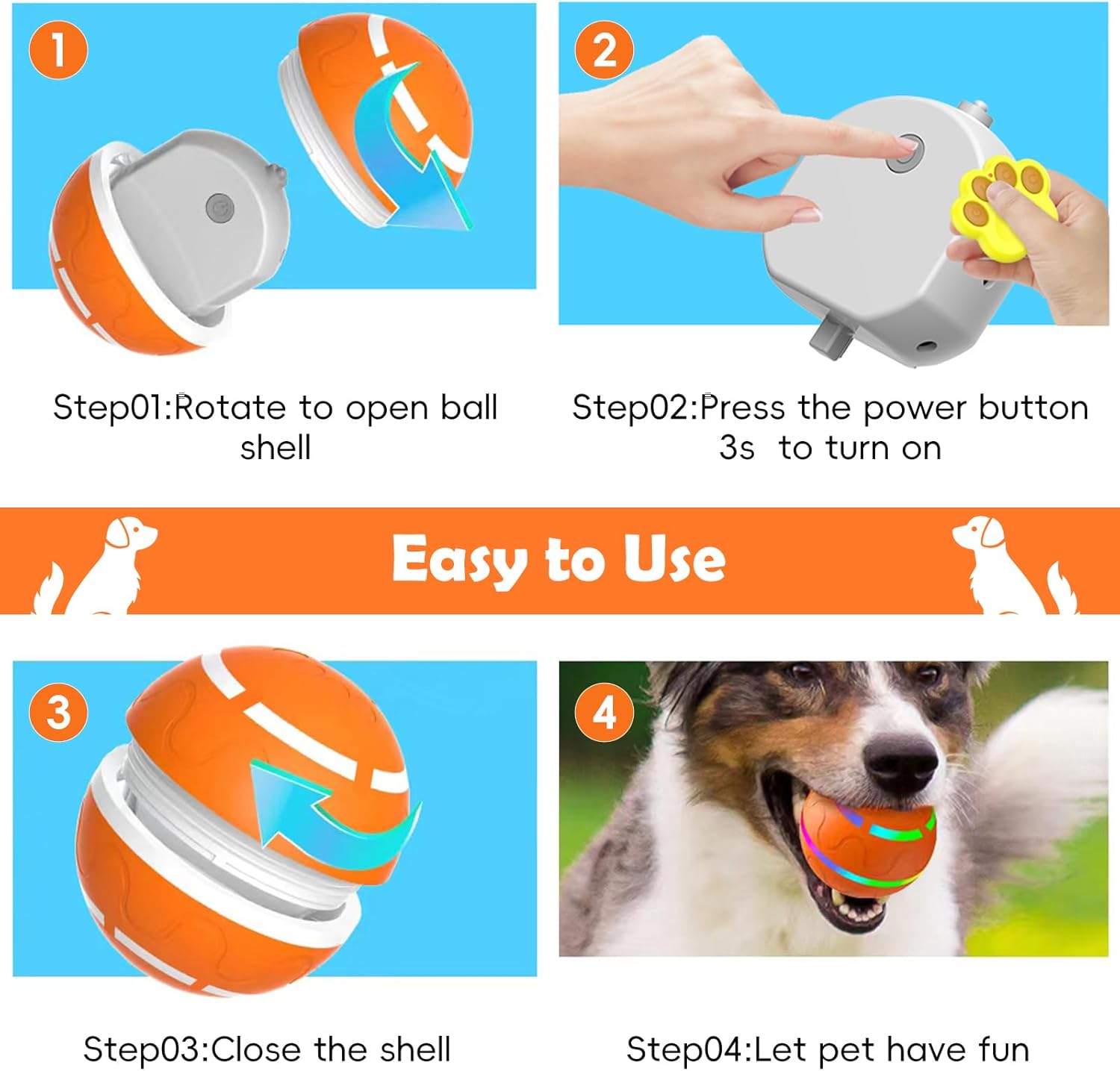 1

Step01:Rotate to open ball shell

2

Step02:Press the power button 3s to turn on

Easy to Use

3

Step03:Close the shell

4

Step04:Let pet have fun